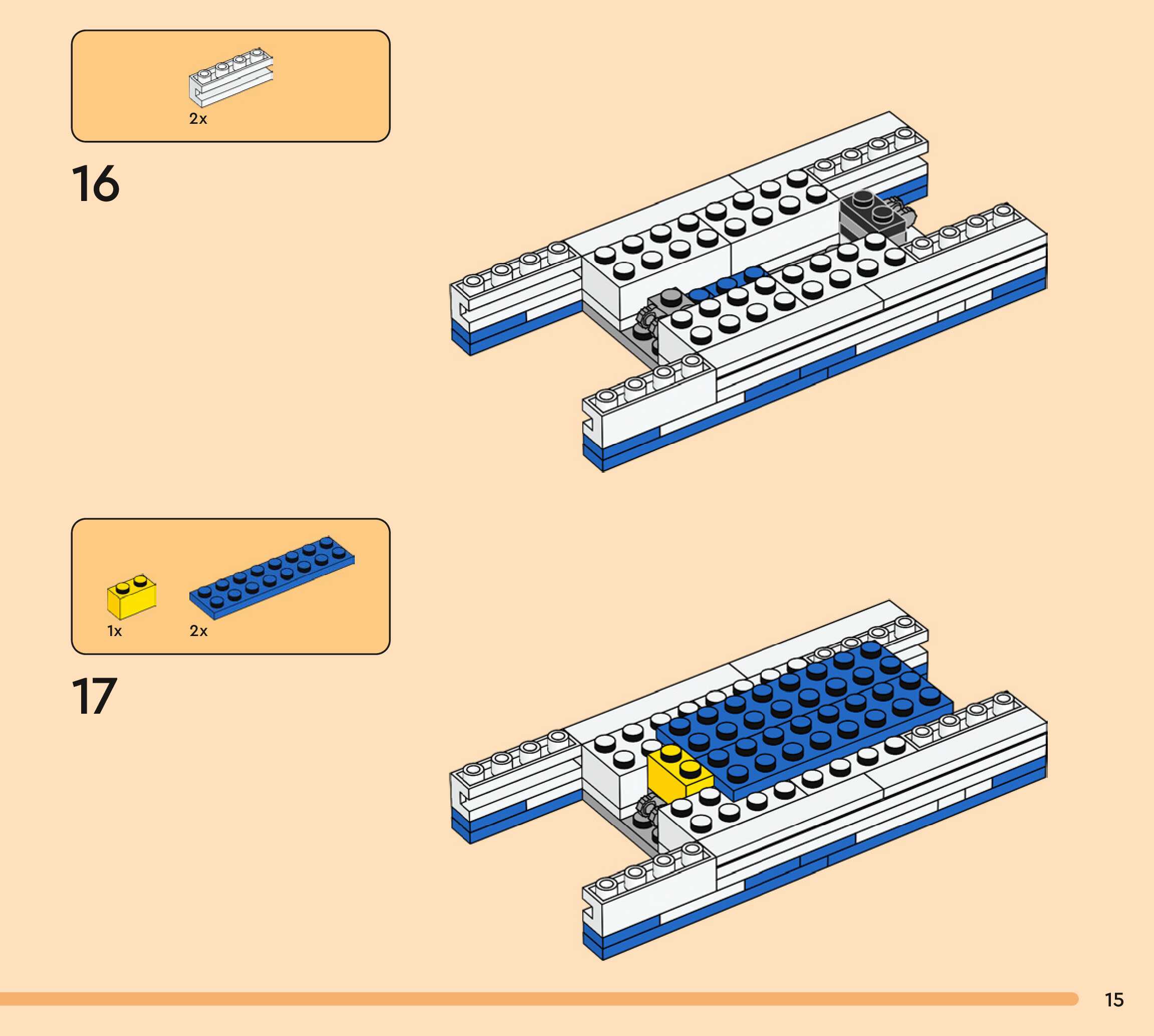 2x

16

1x 2x

17

15