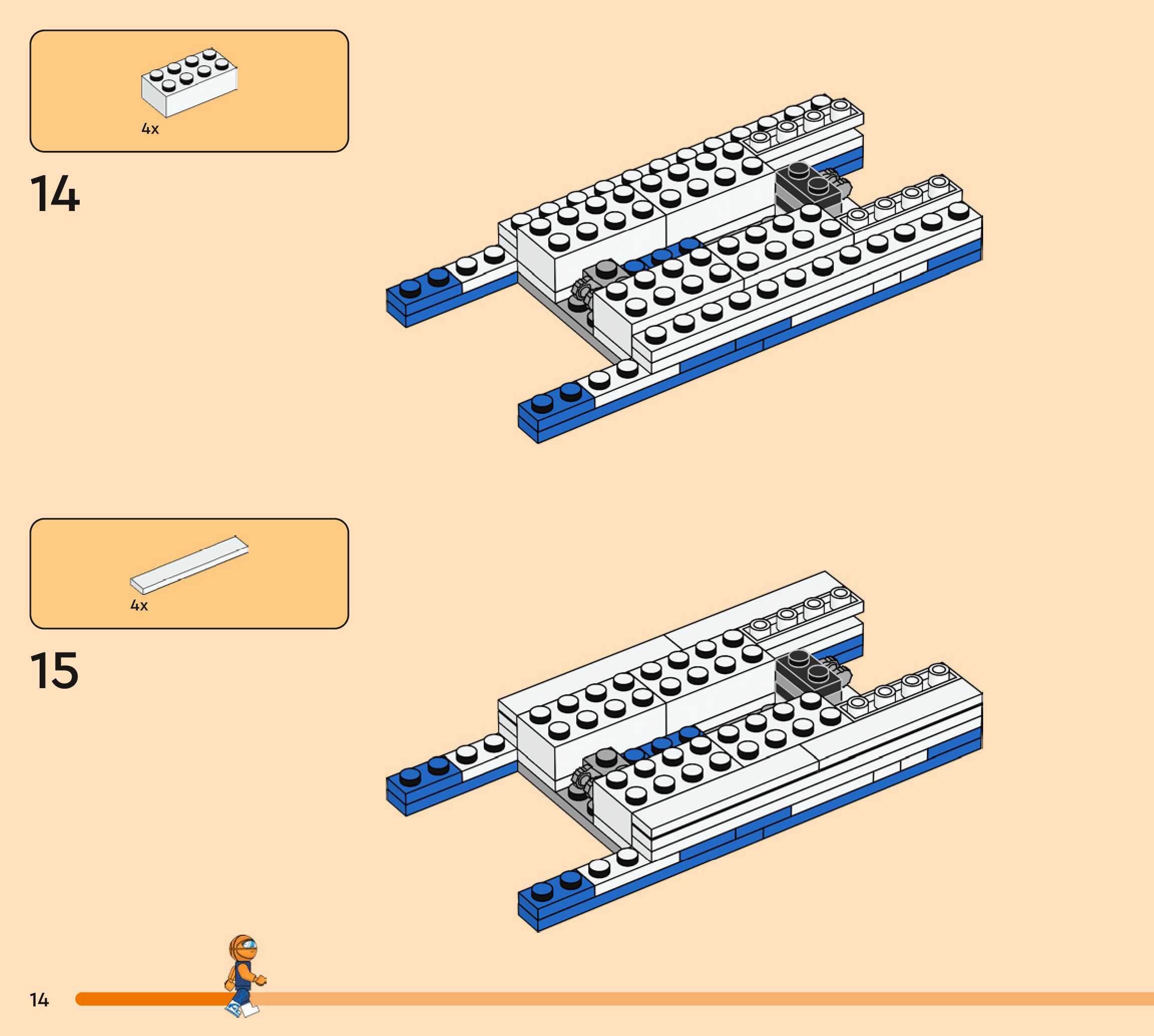 4x

14

4x

15

14