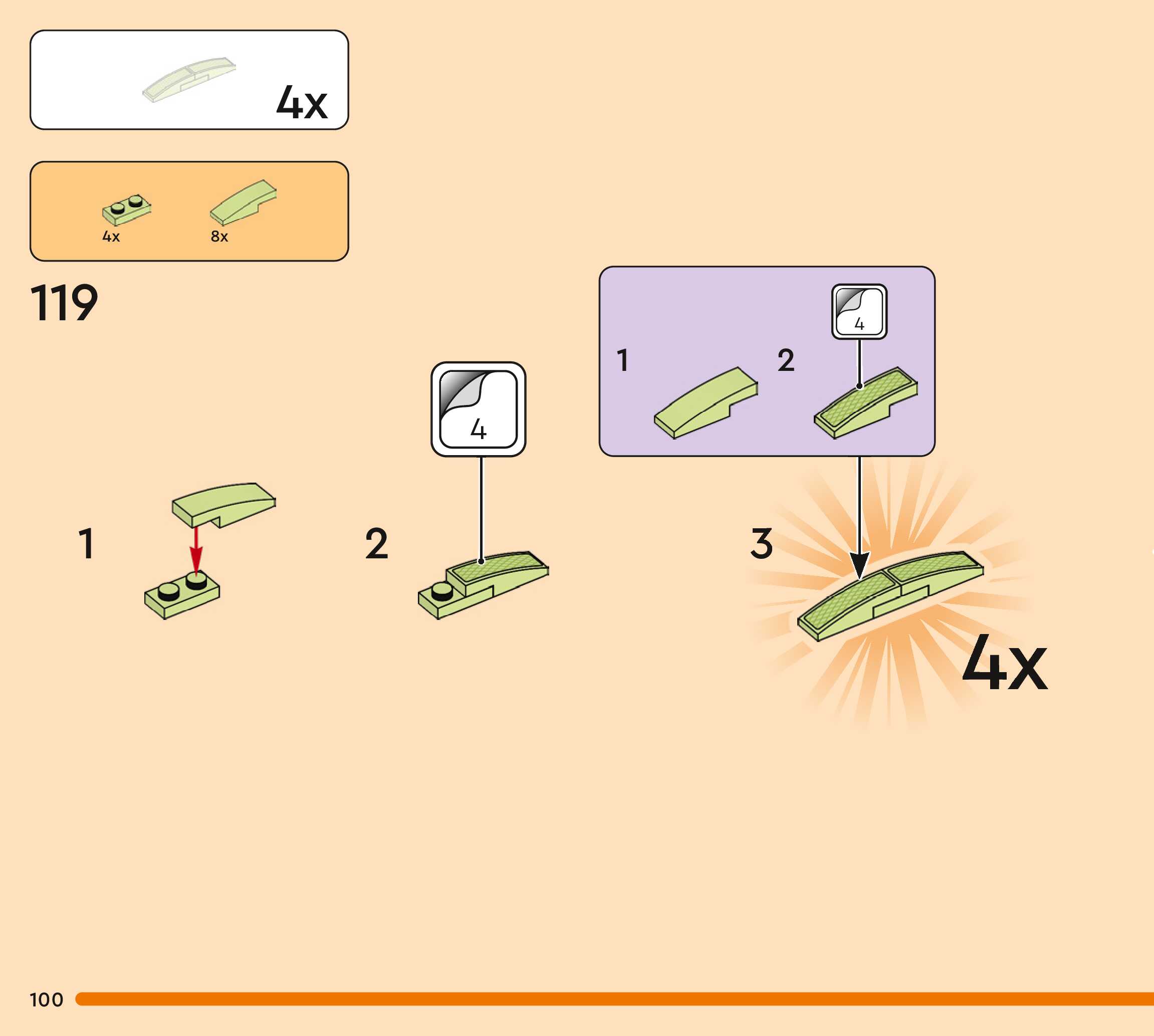 4x

4x 8x

119

1

2

4

1

2

4

3

4x

100