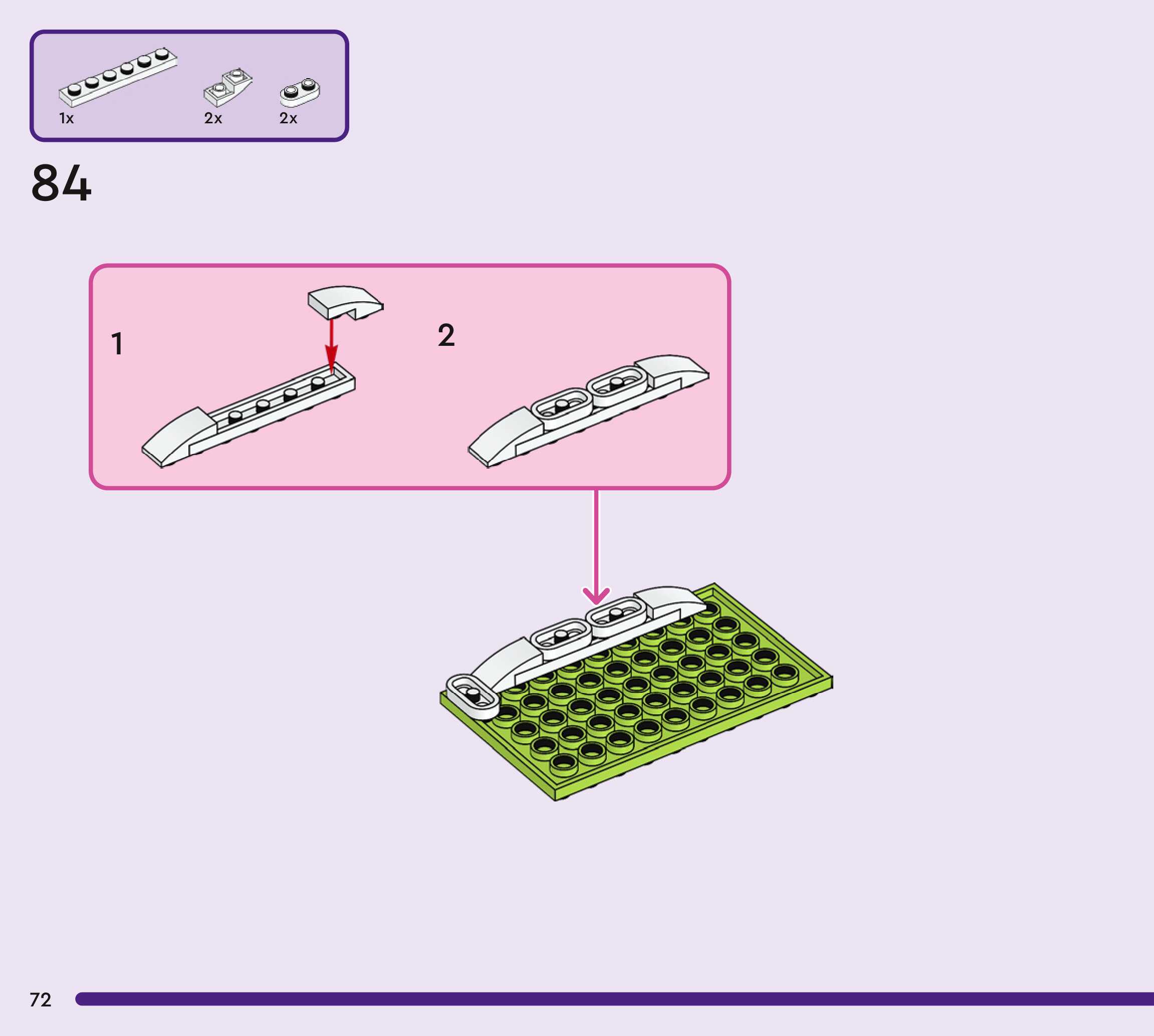 1x
2x
2x

84

1

2

72