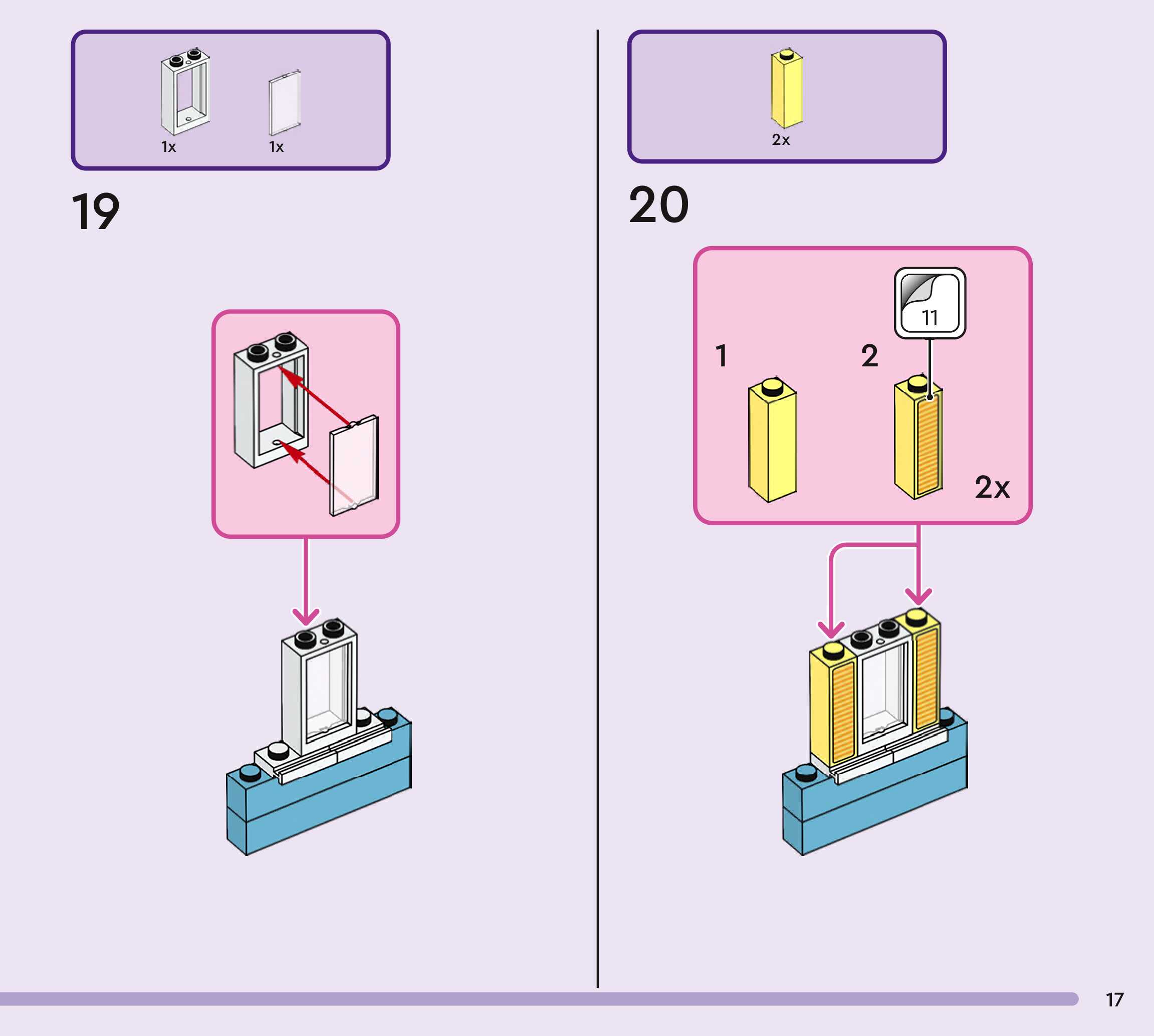 1x 1x

19

2x

20

11

1

2

2x

17