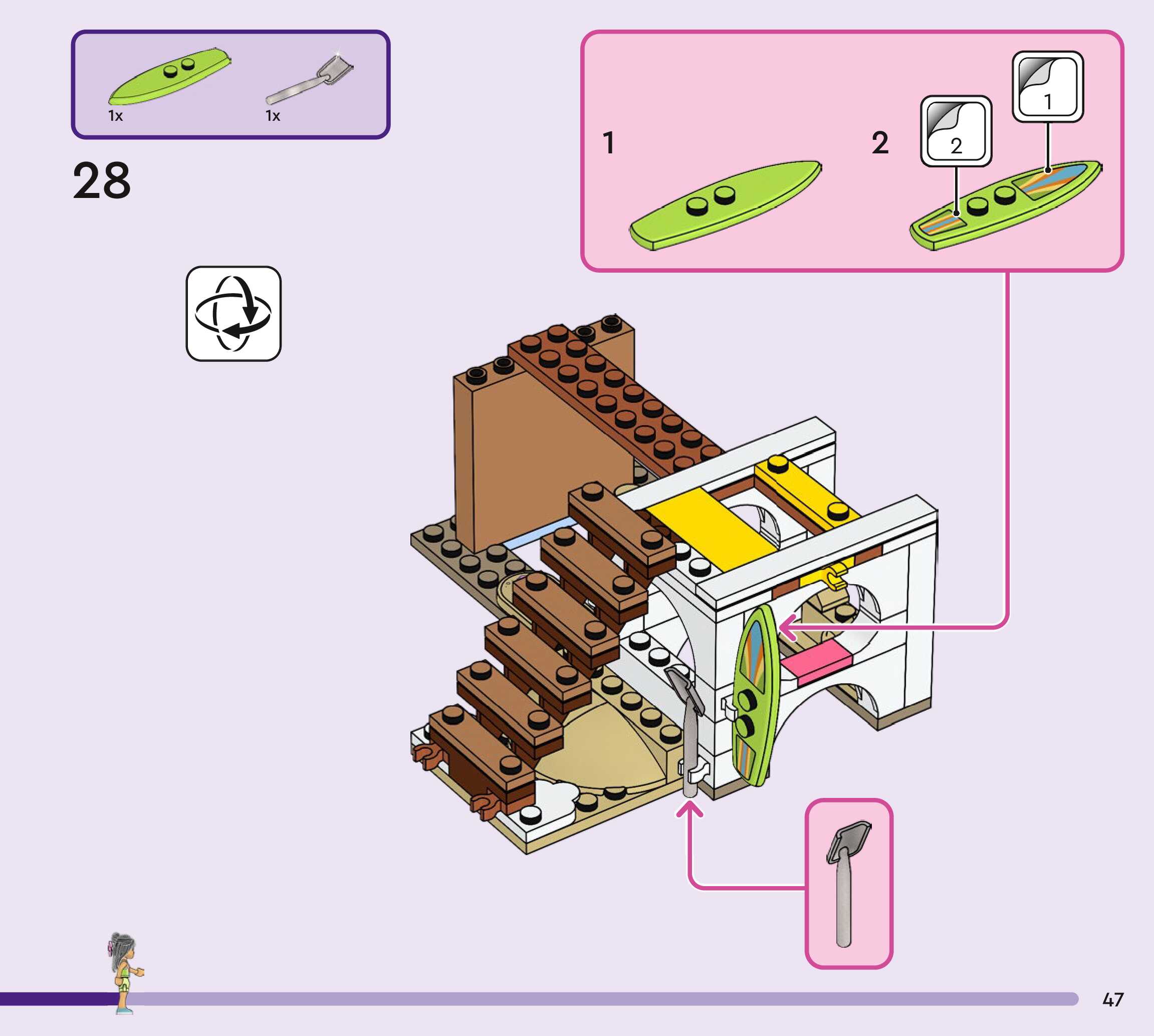 1x
1x

28

1

2

2

1

47