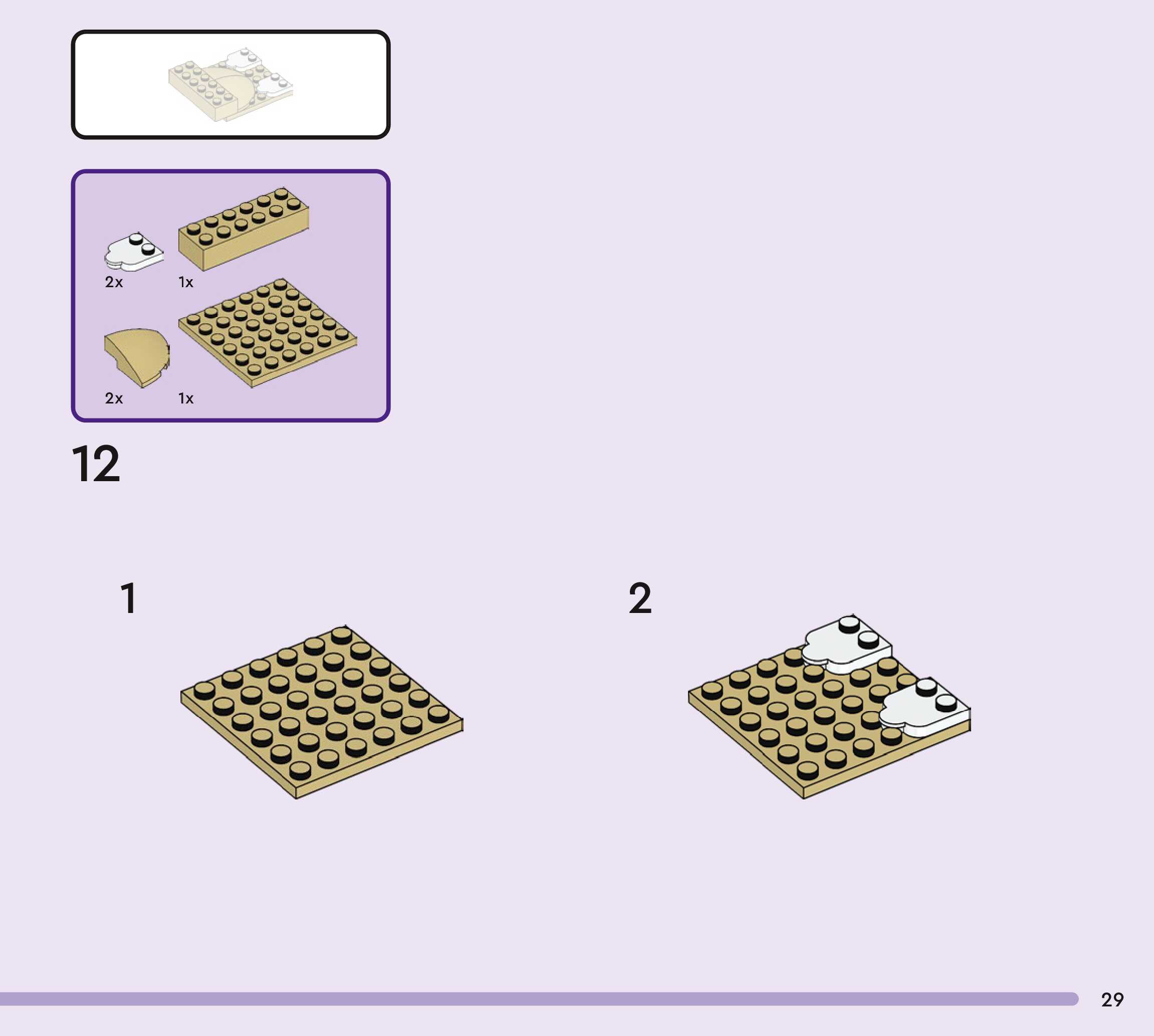 2x 1x

2x 1x

12

1

2

29