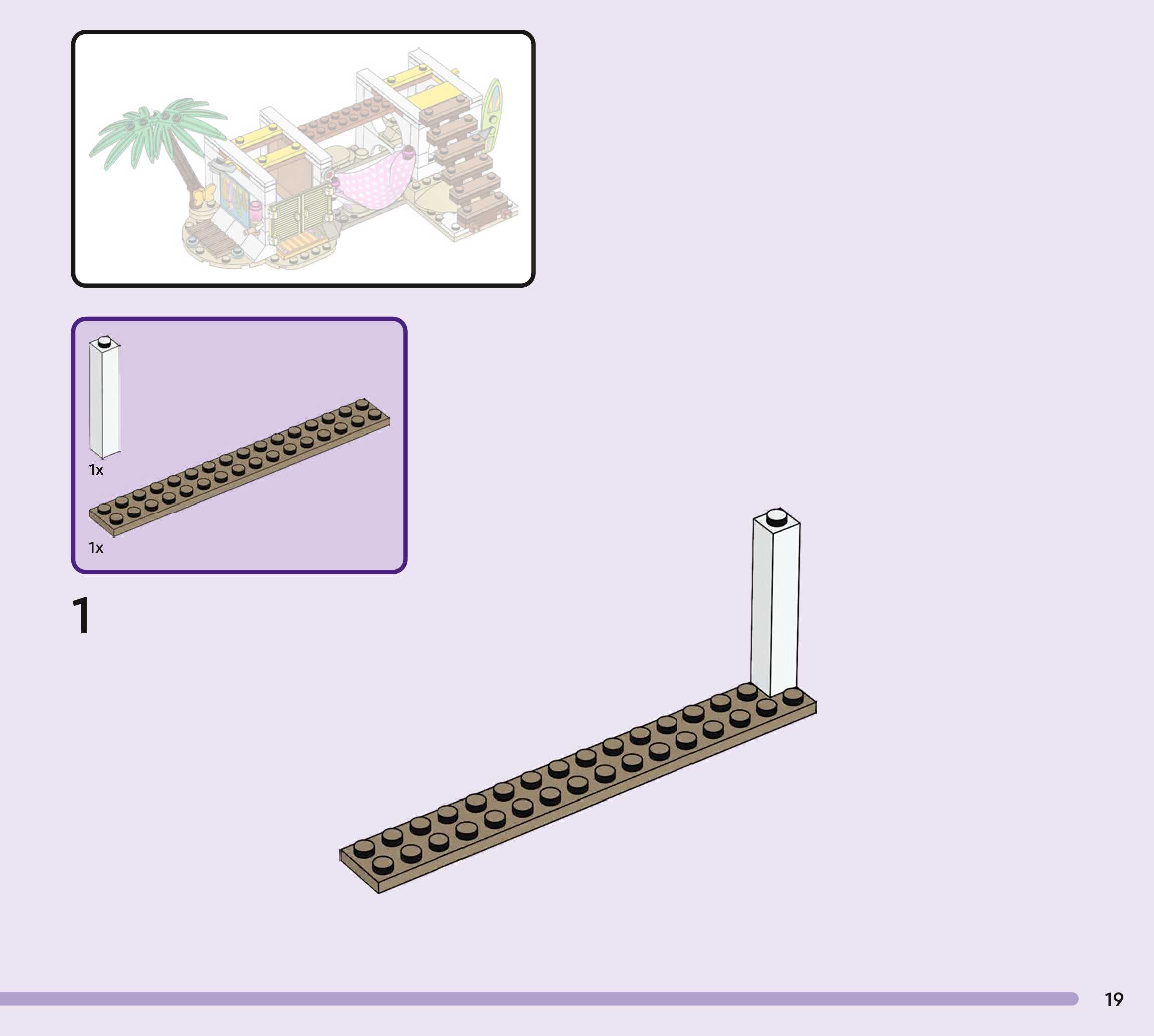 1x

1x

1

19