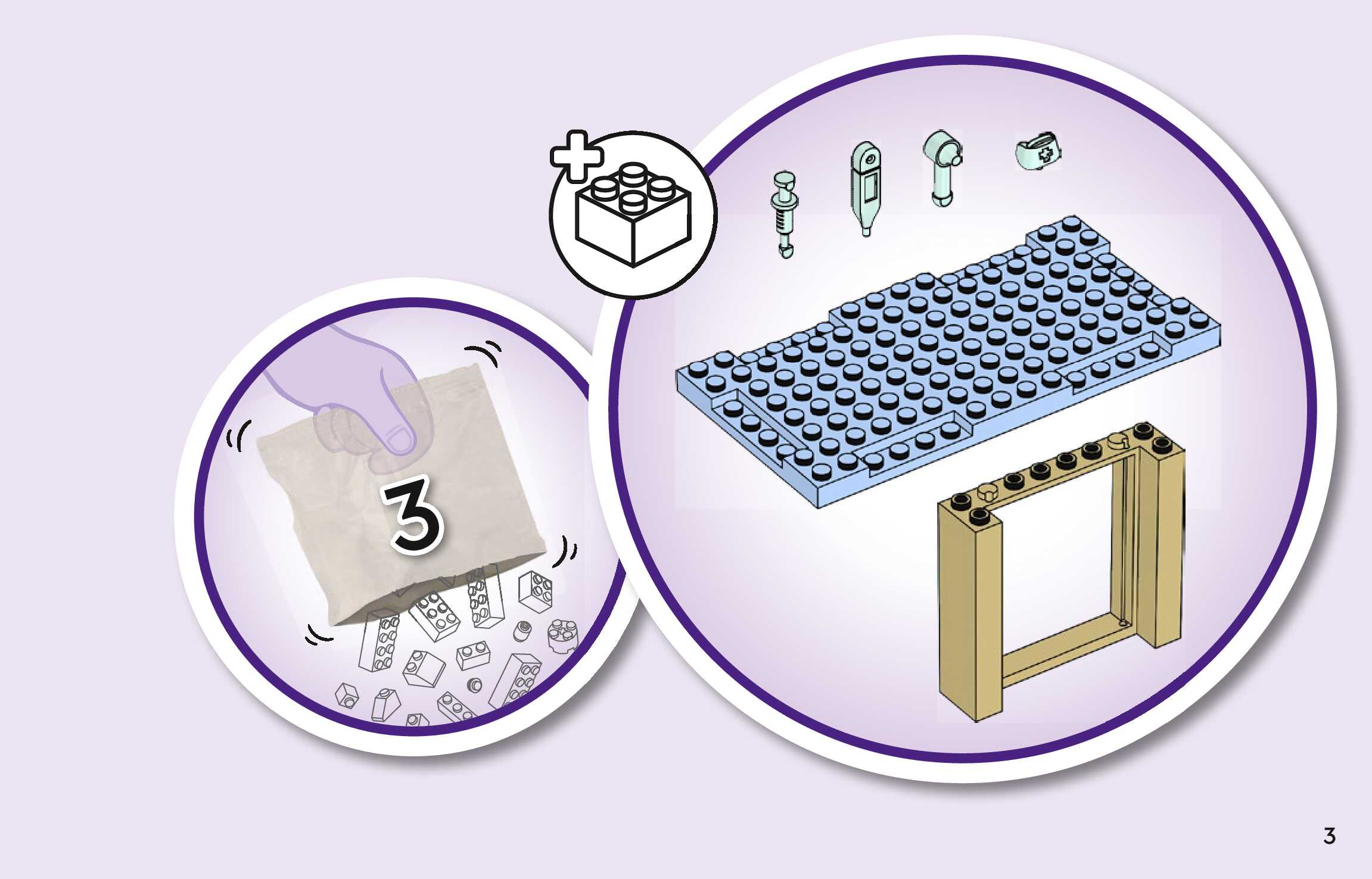 3

3