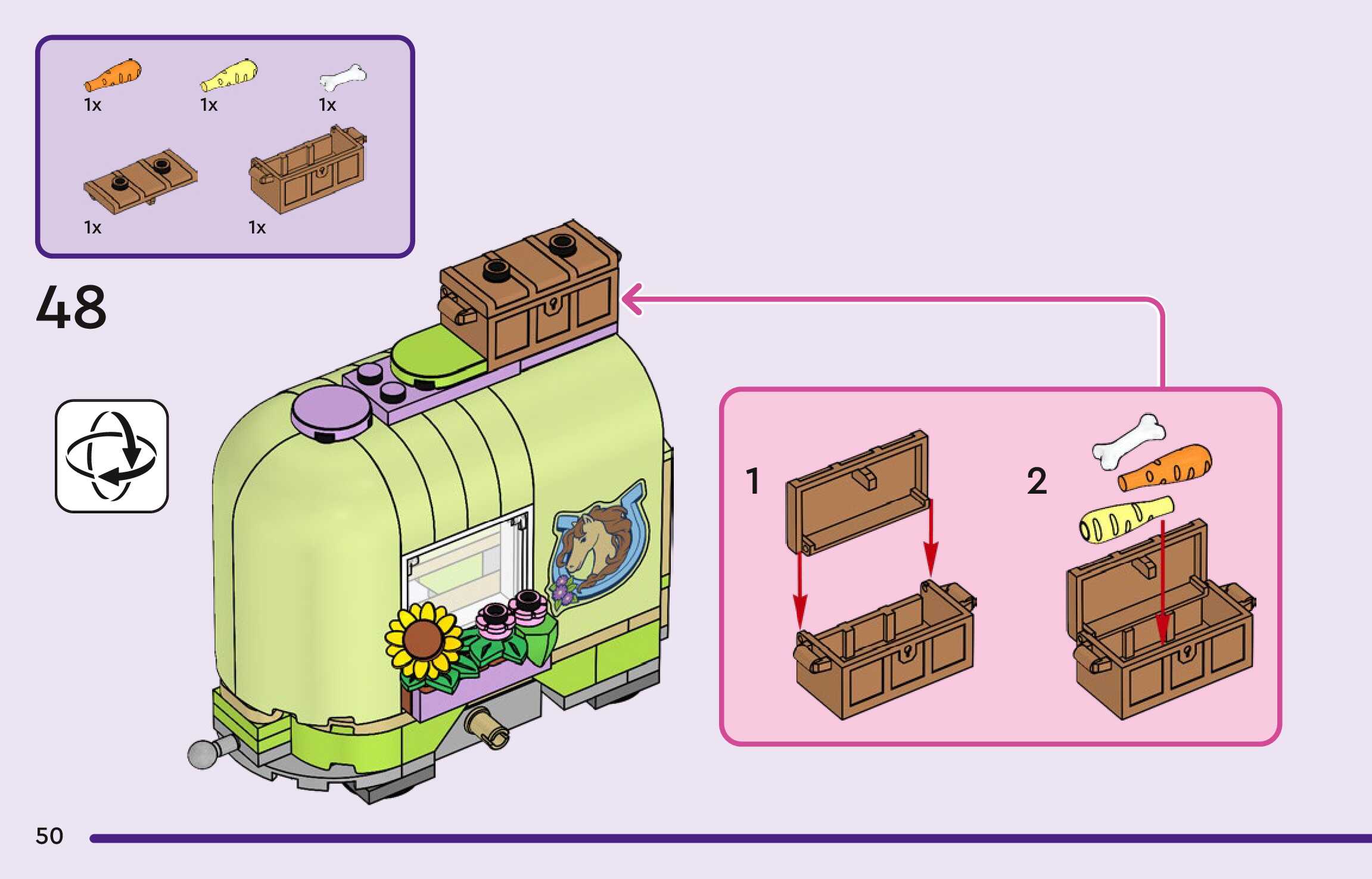 1x
1x
1x
1x
1x

48

1

2

50