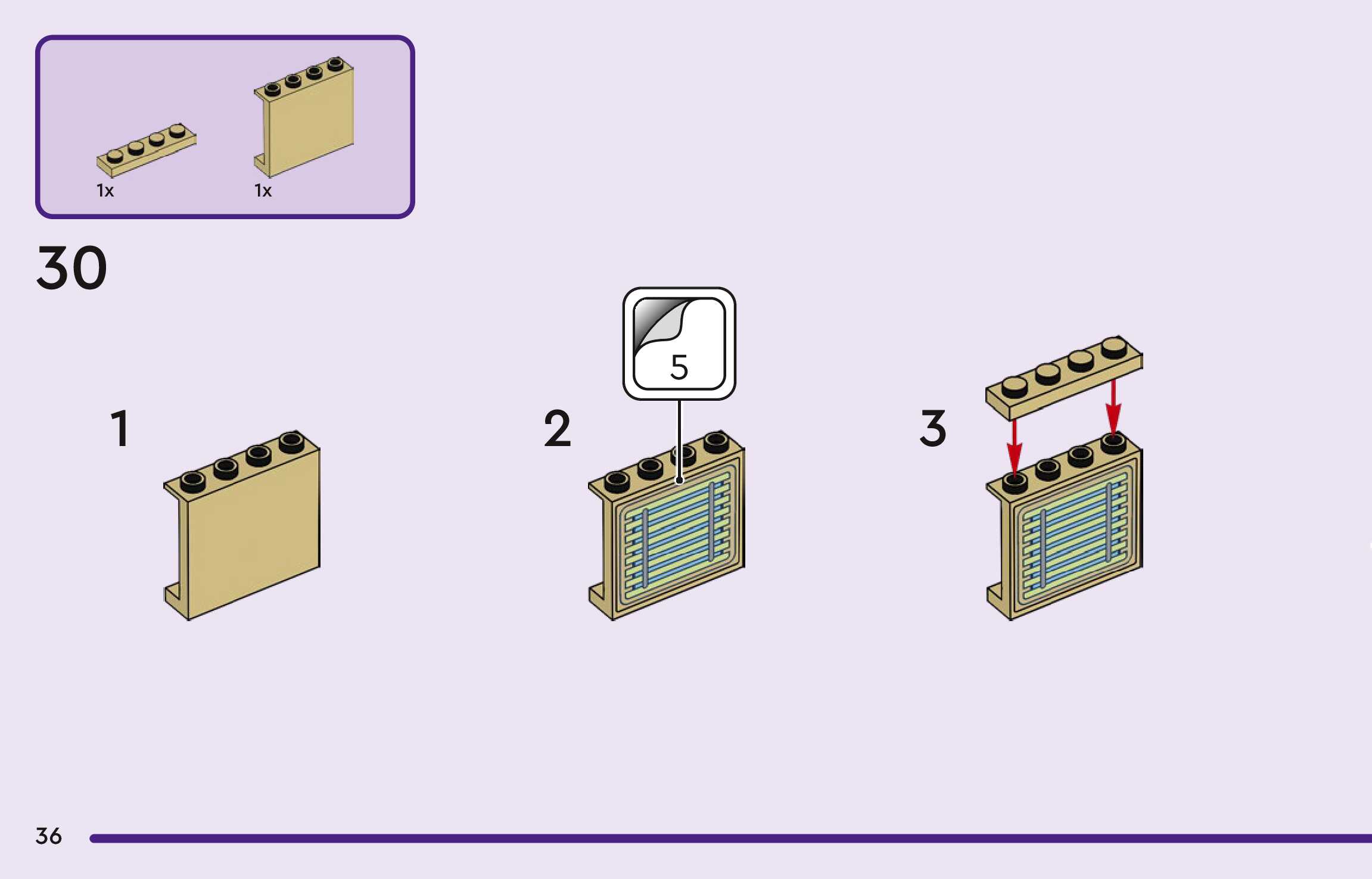 1x
1x

30

1

2

5

3

36