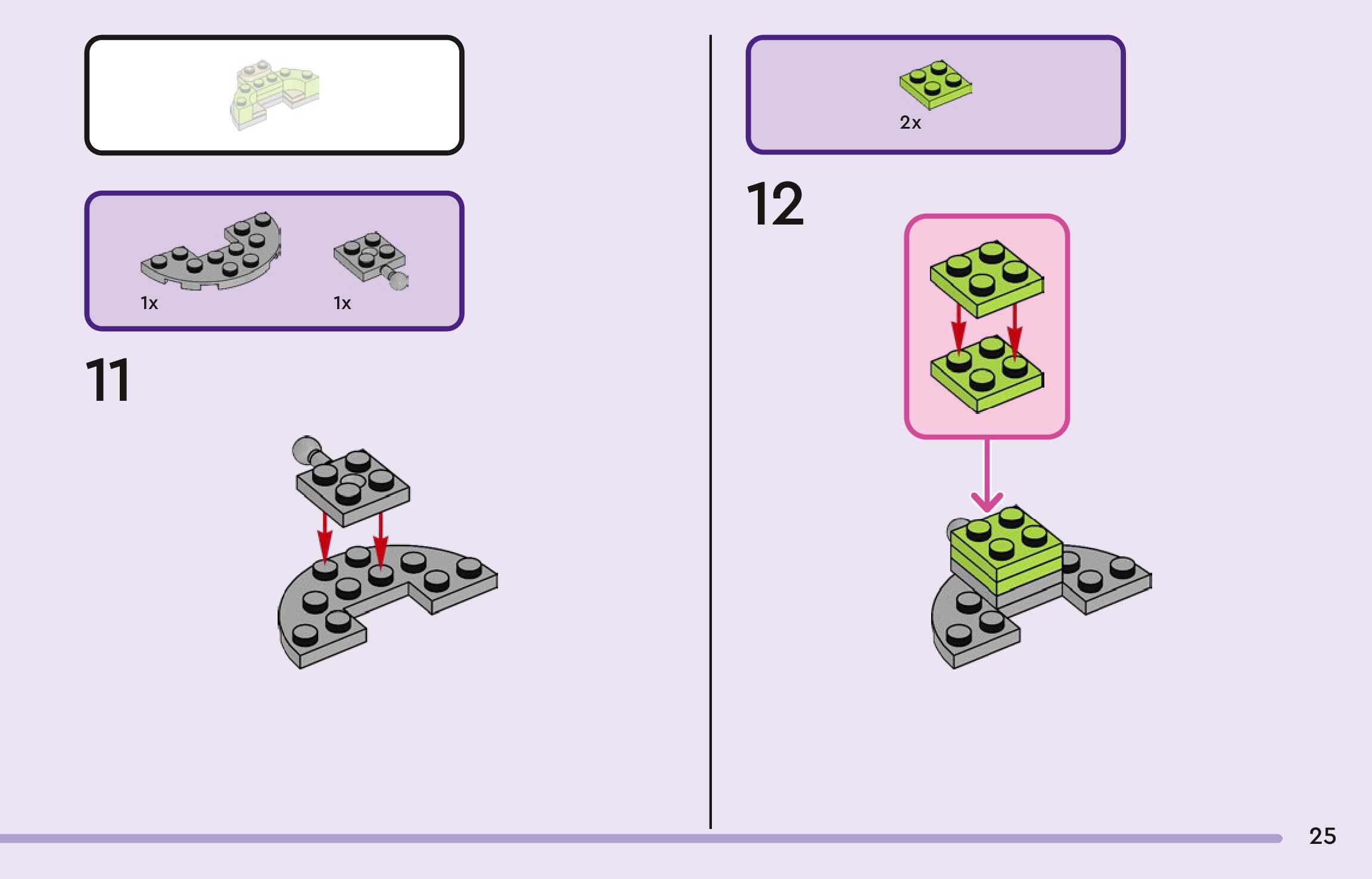 1x 1x

11

2x

12

25