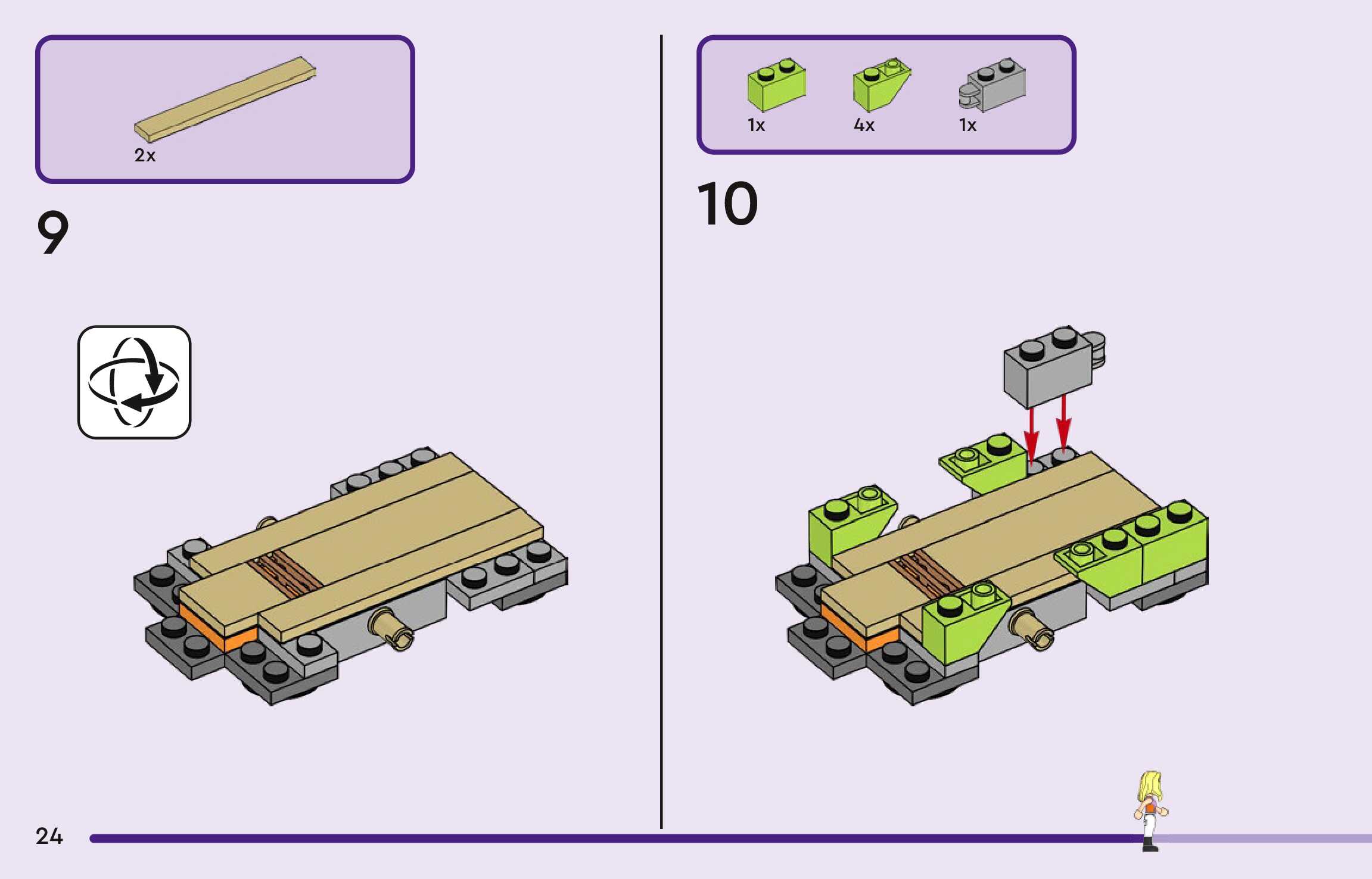 2x

9

1x

4x

1x

10

24