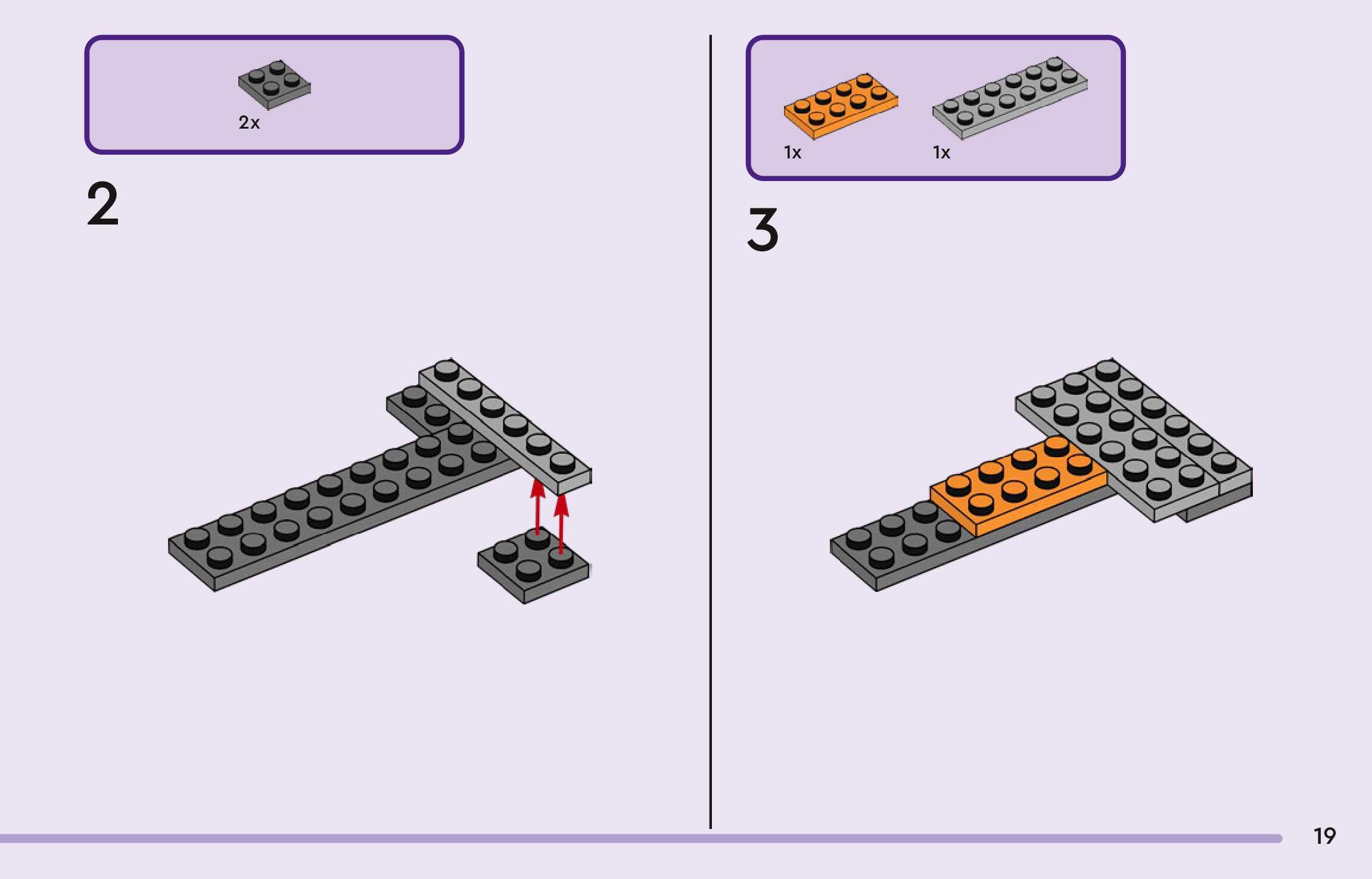 2x

2

1x

1x

3

19