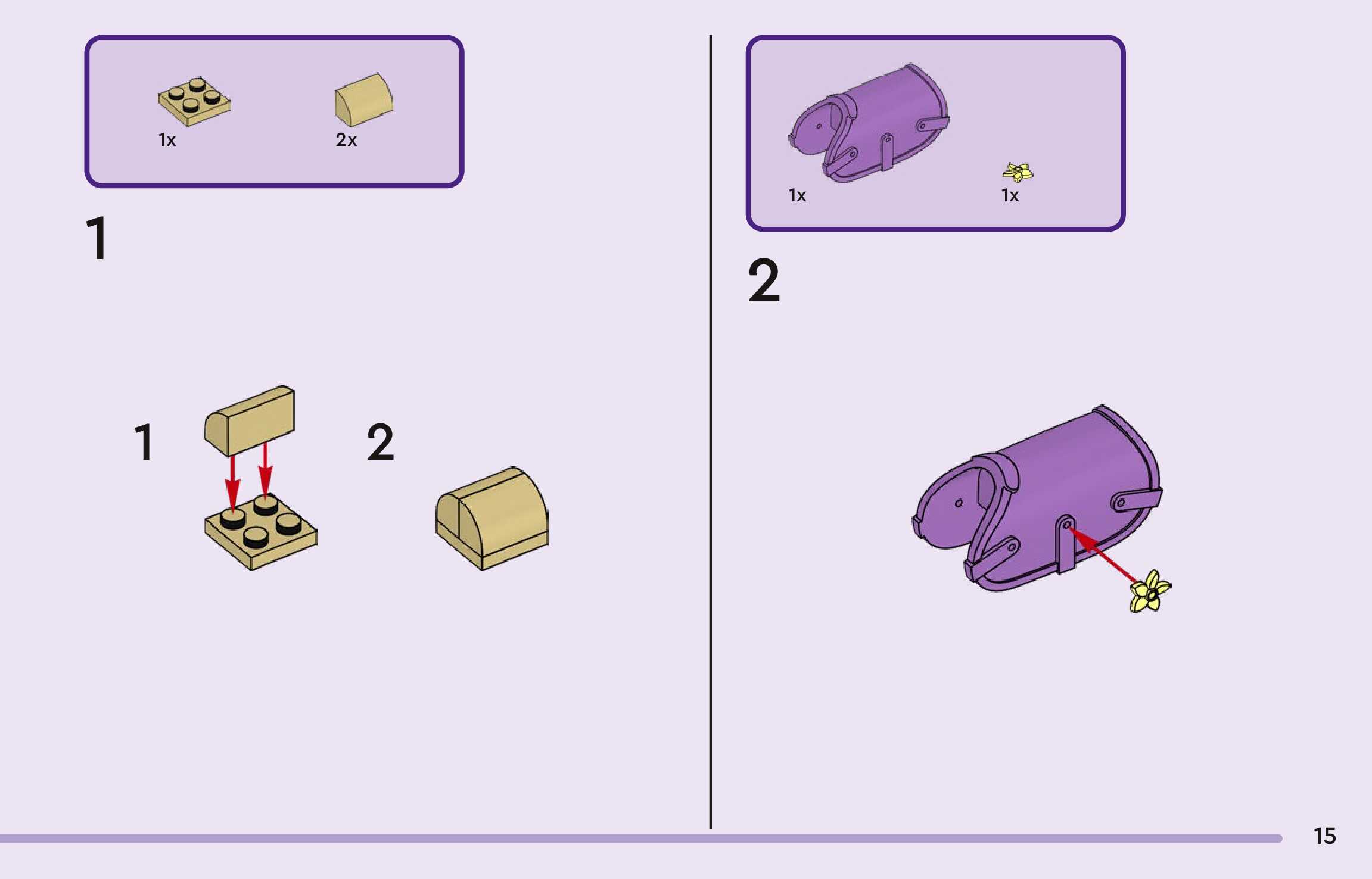 1x

2x

1

1

2

1x

1x

2

15