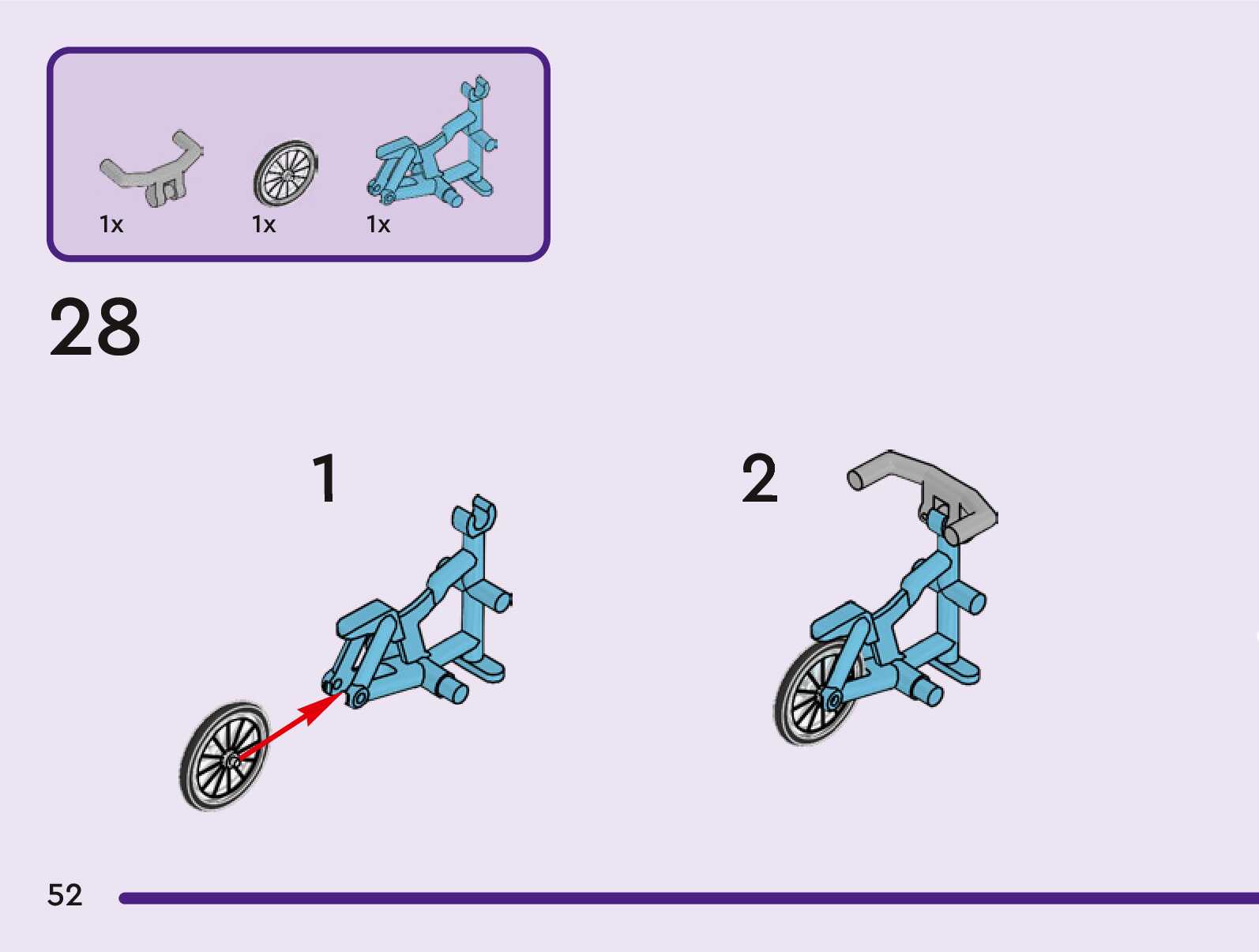 1x 1x 1x

28

1

2

52