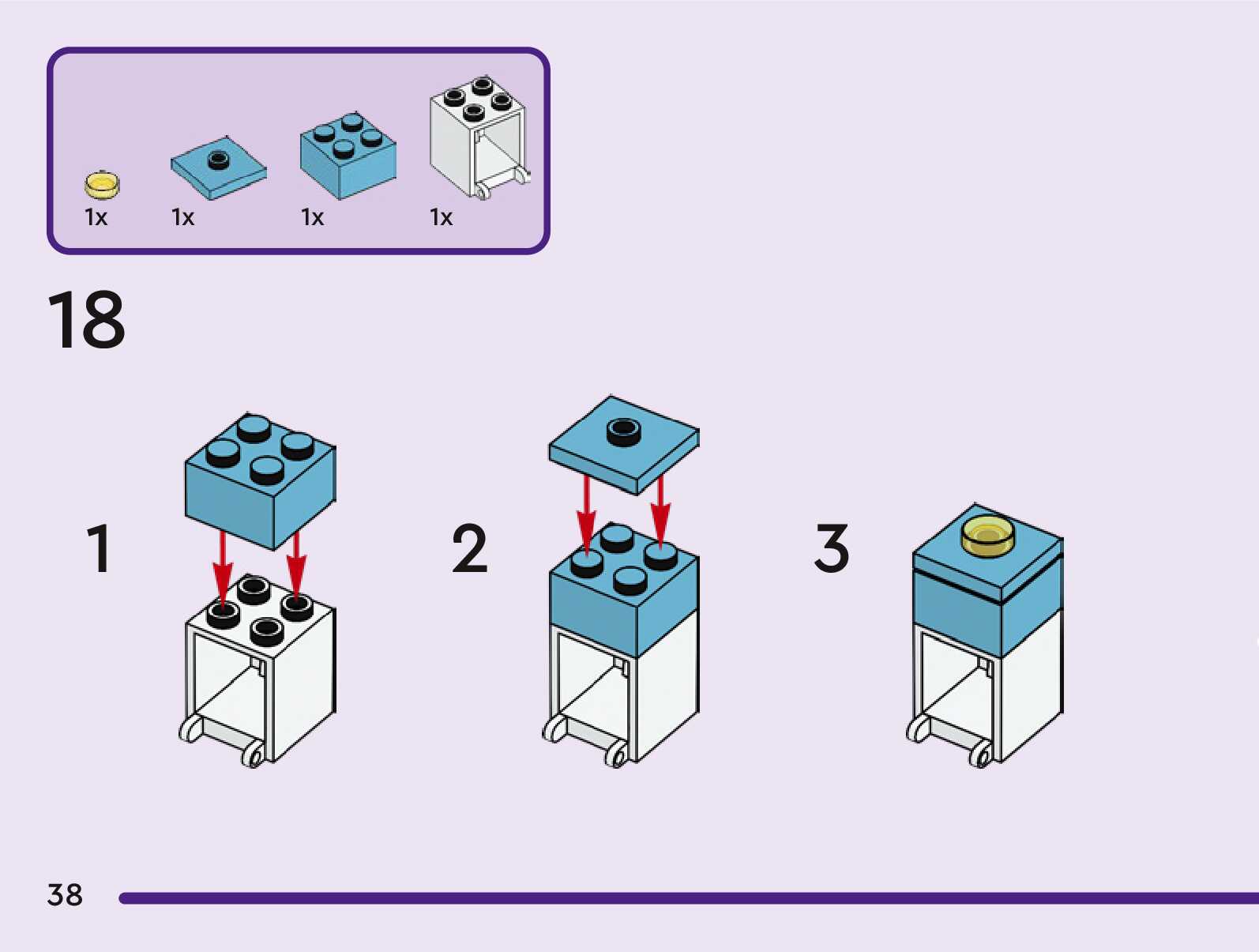 1x 1x 1x 1x

18

1

2

3

38