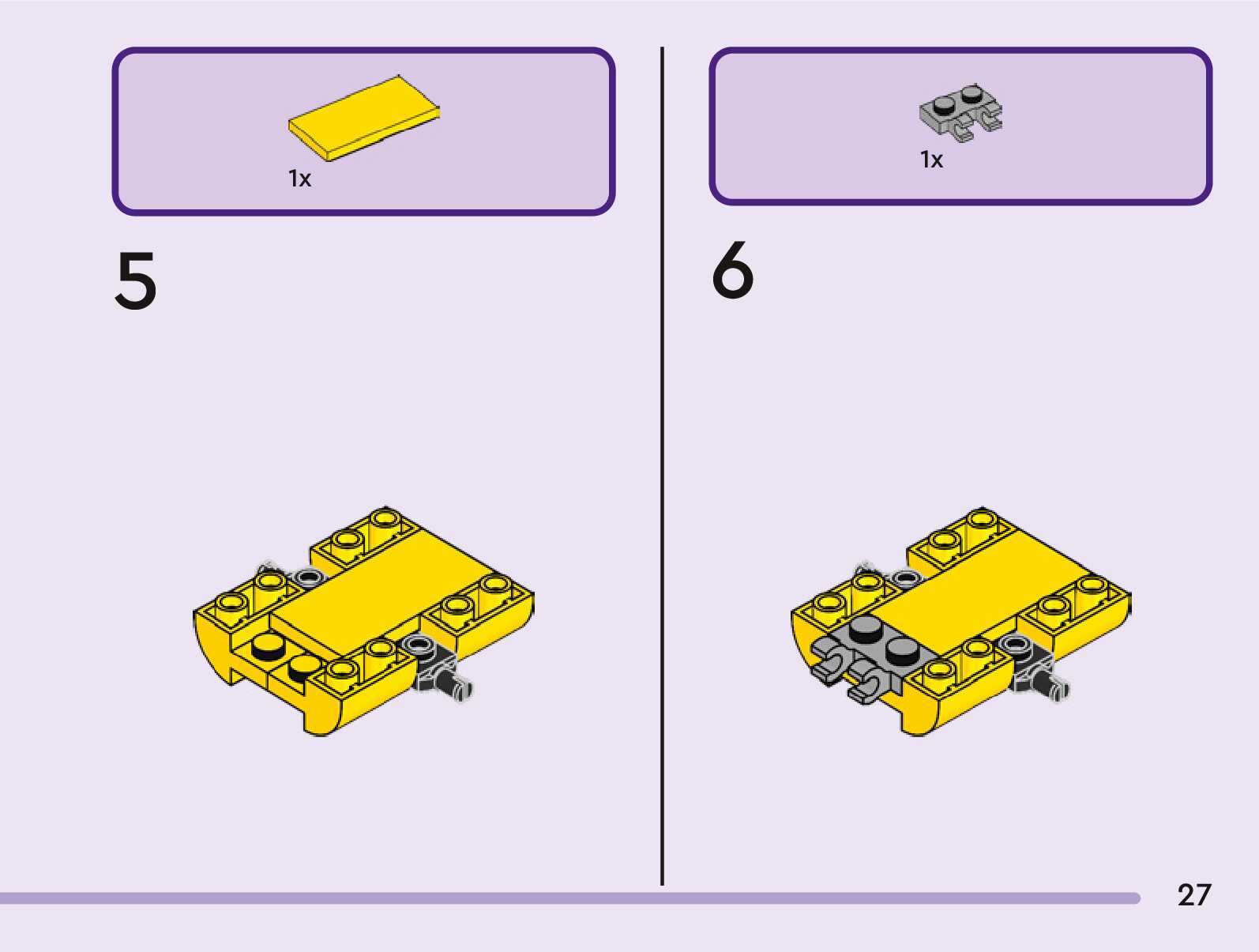 1x

5

1x

6

27