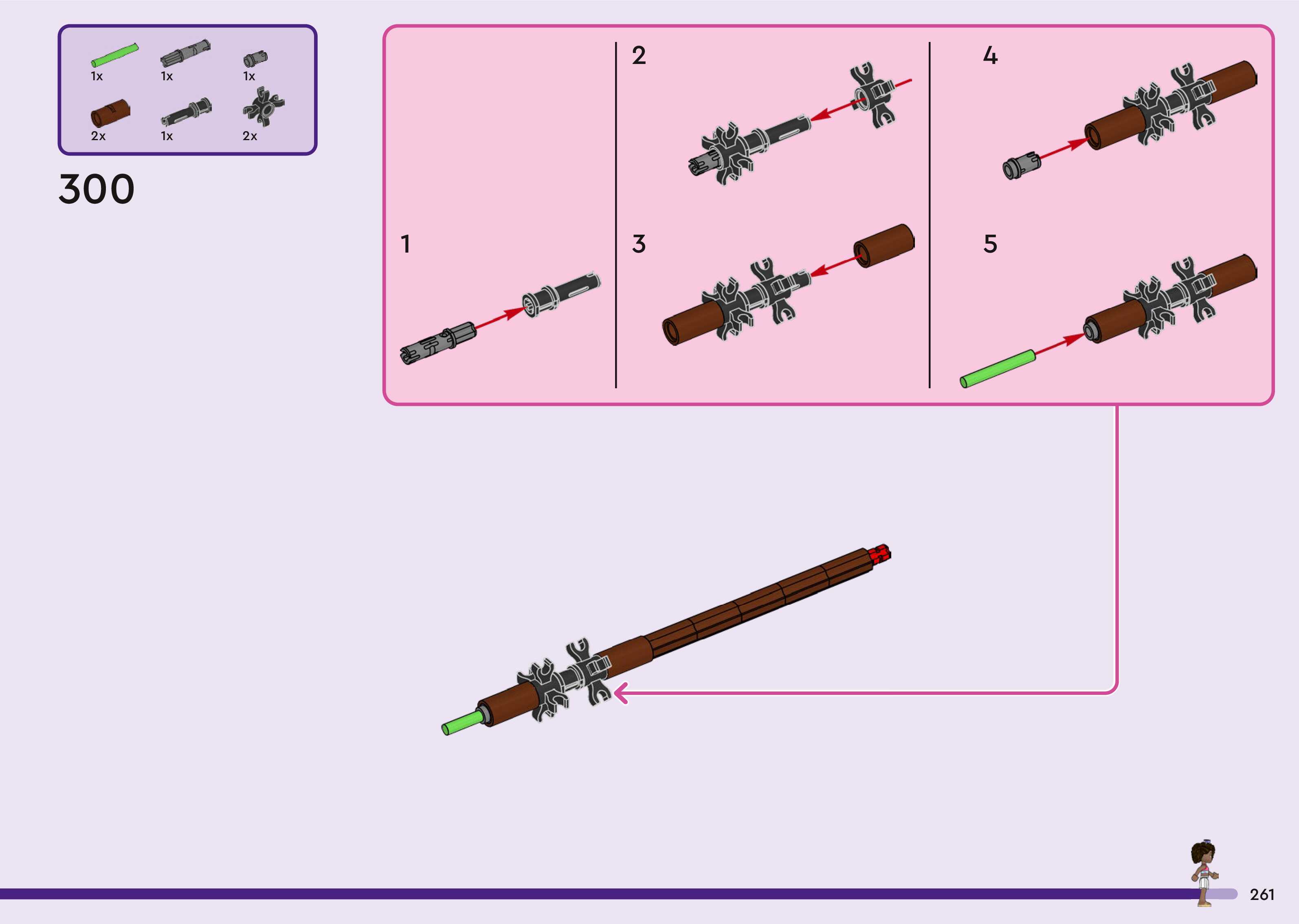 1x
1x
1x
2x
1x
2x

300

1

2

3

4

5

261