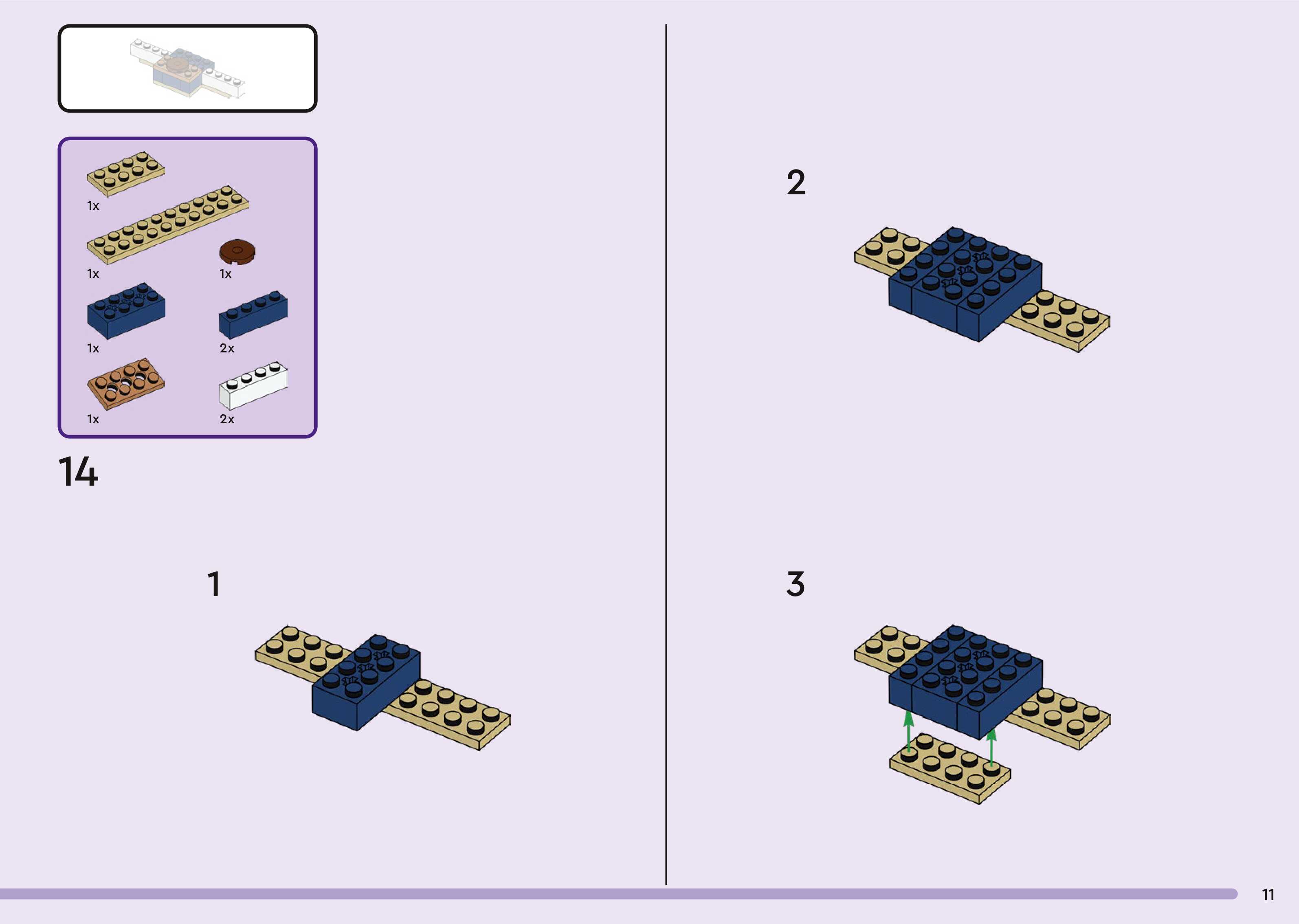 1x

1x

1x

1x

2x

1x

2x

14

1

2

3

11