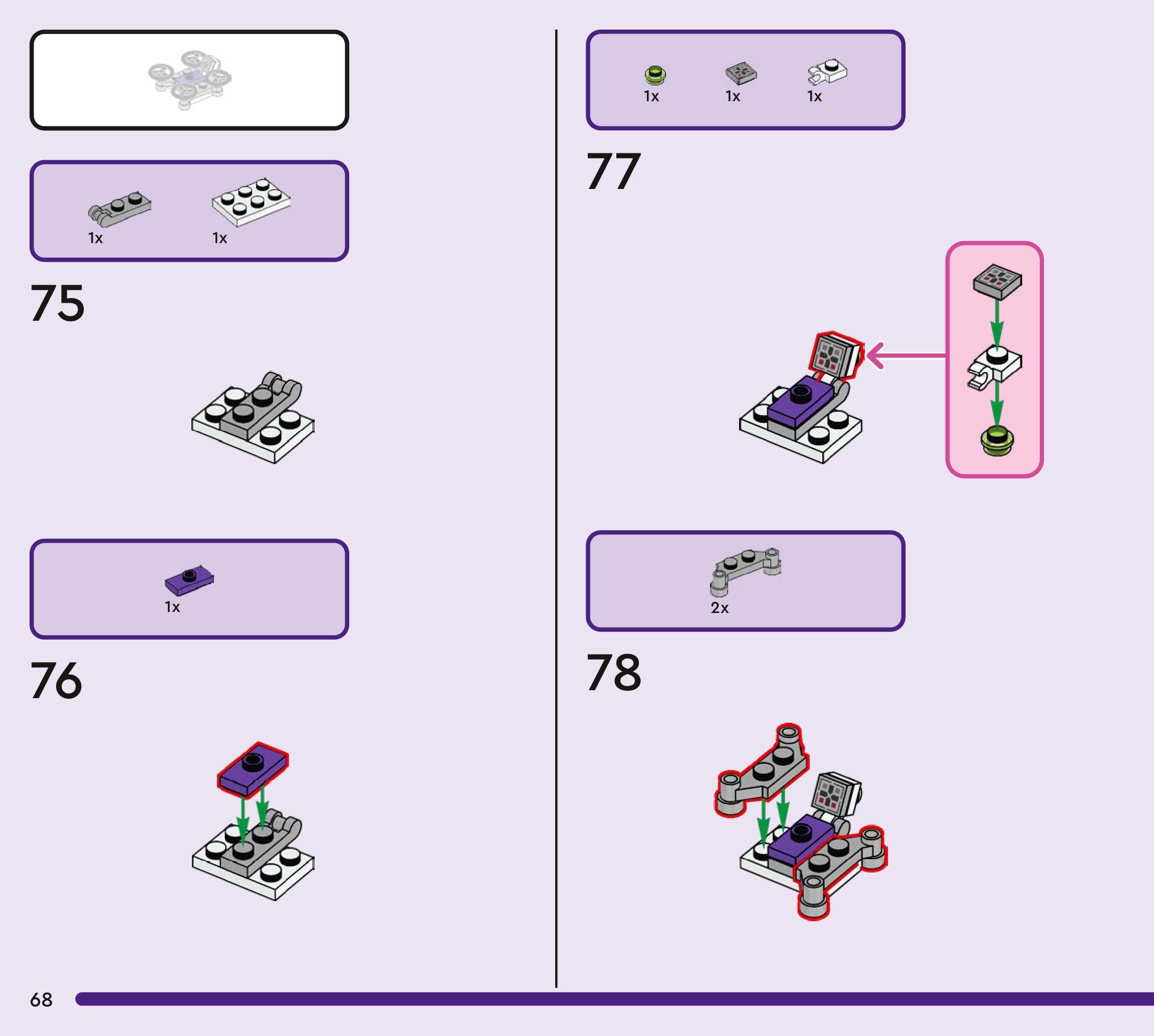 1x 1x

75

1x

76

1x 1x 1x

77

2x

78

68