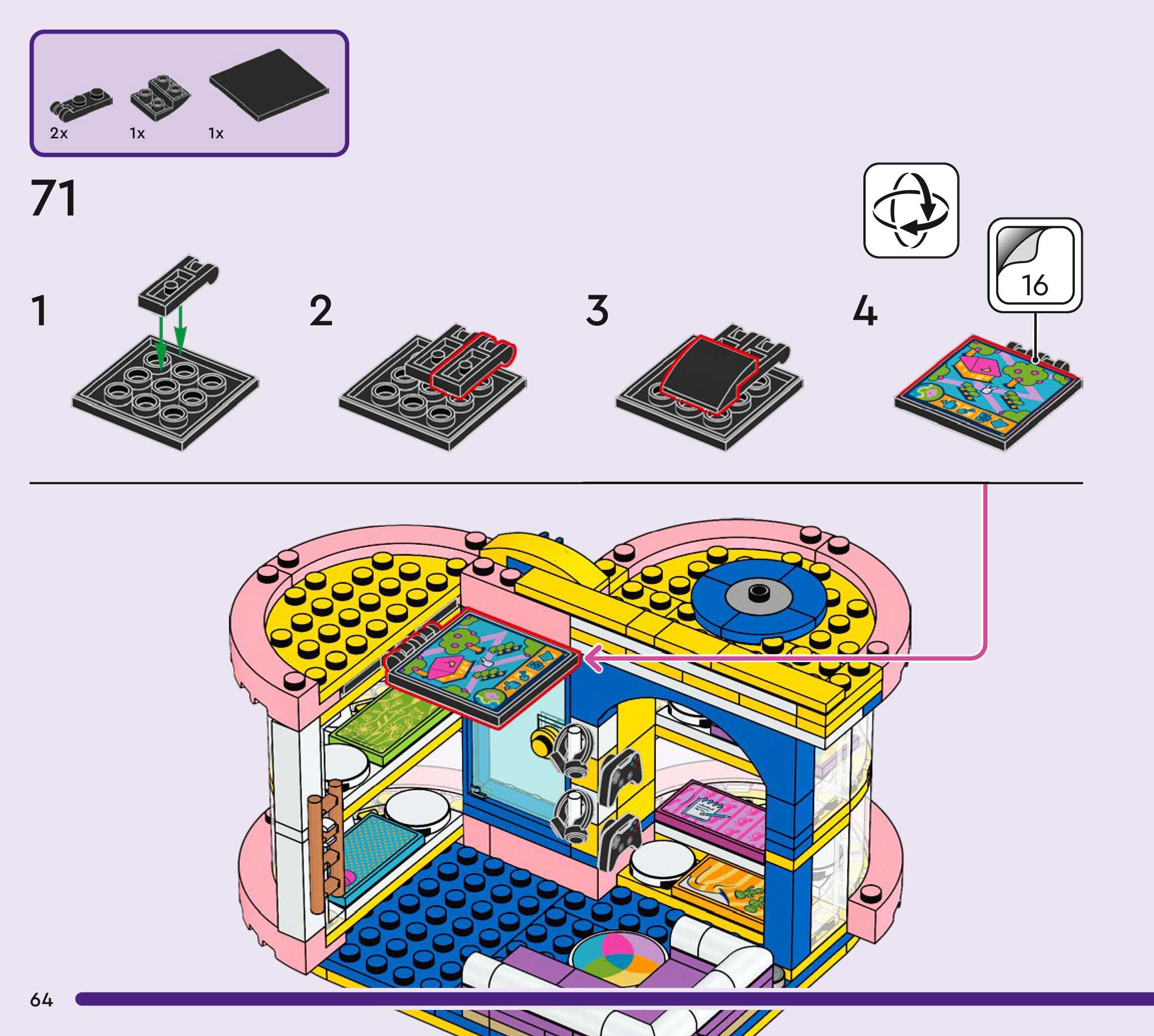 2x 1x 1x

71

1

2

3

4

16

64