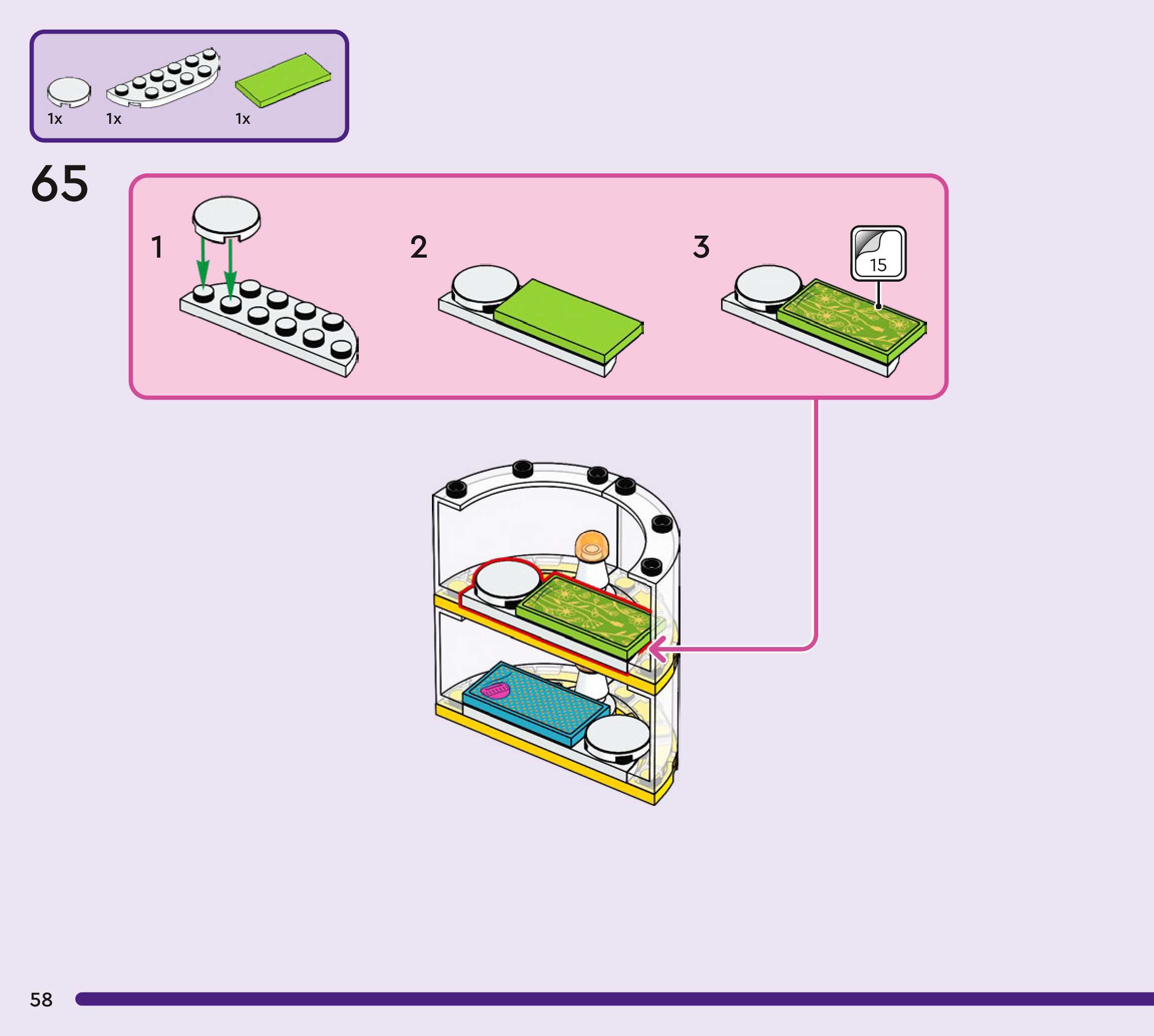 1x 1x 1x

65

1

2

3

15

58