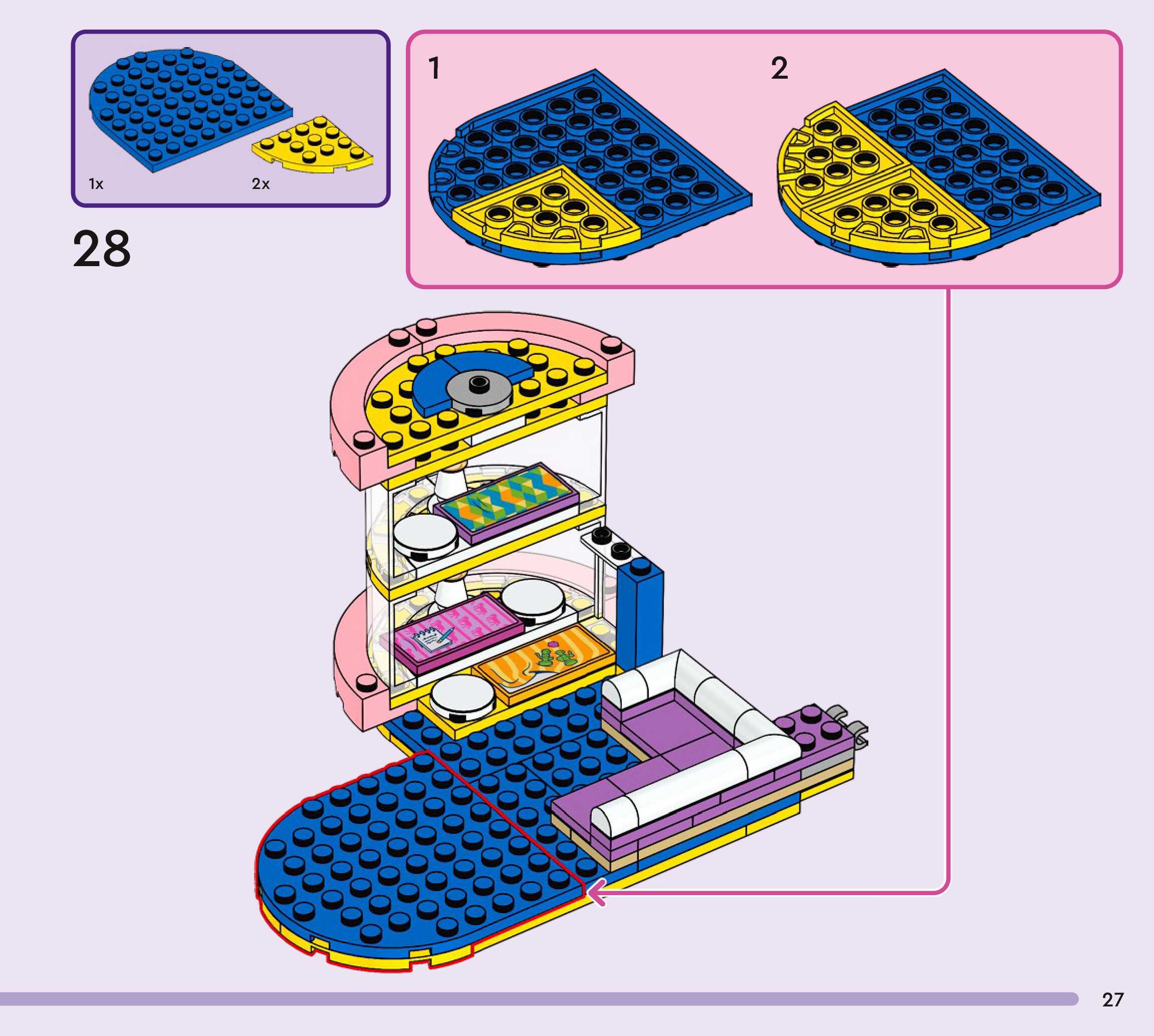 1x

2x

28

1

2

27