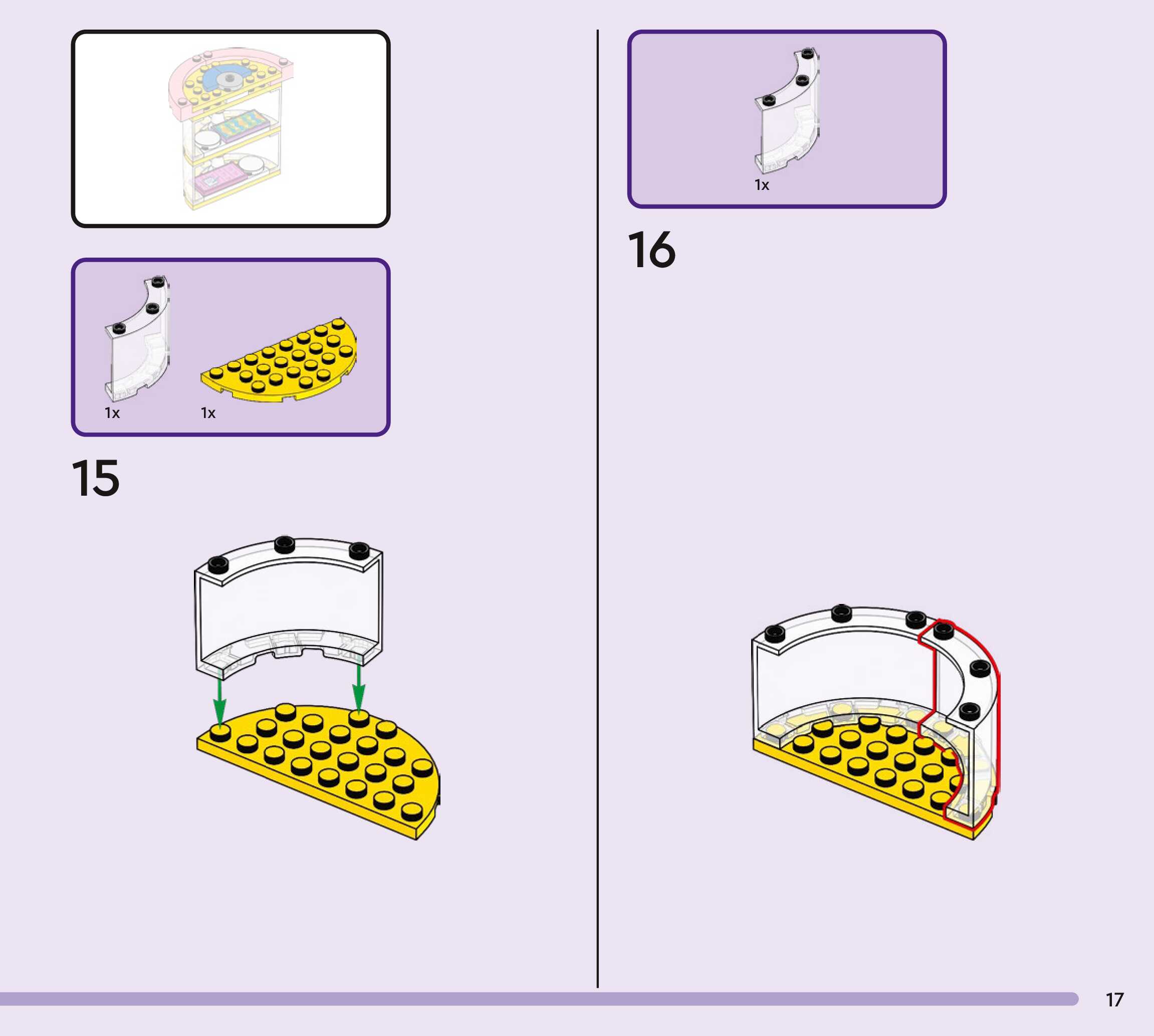 1x

1x

15

1x

16

17