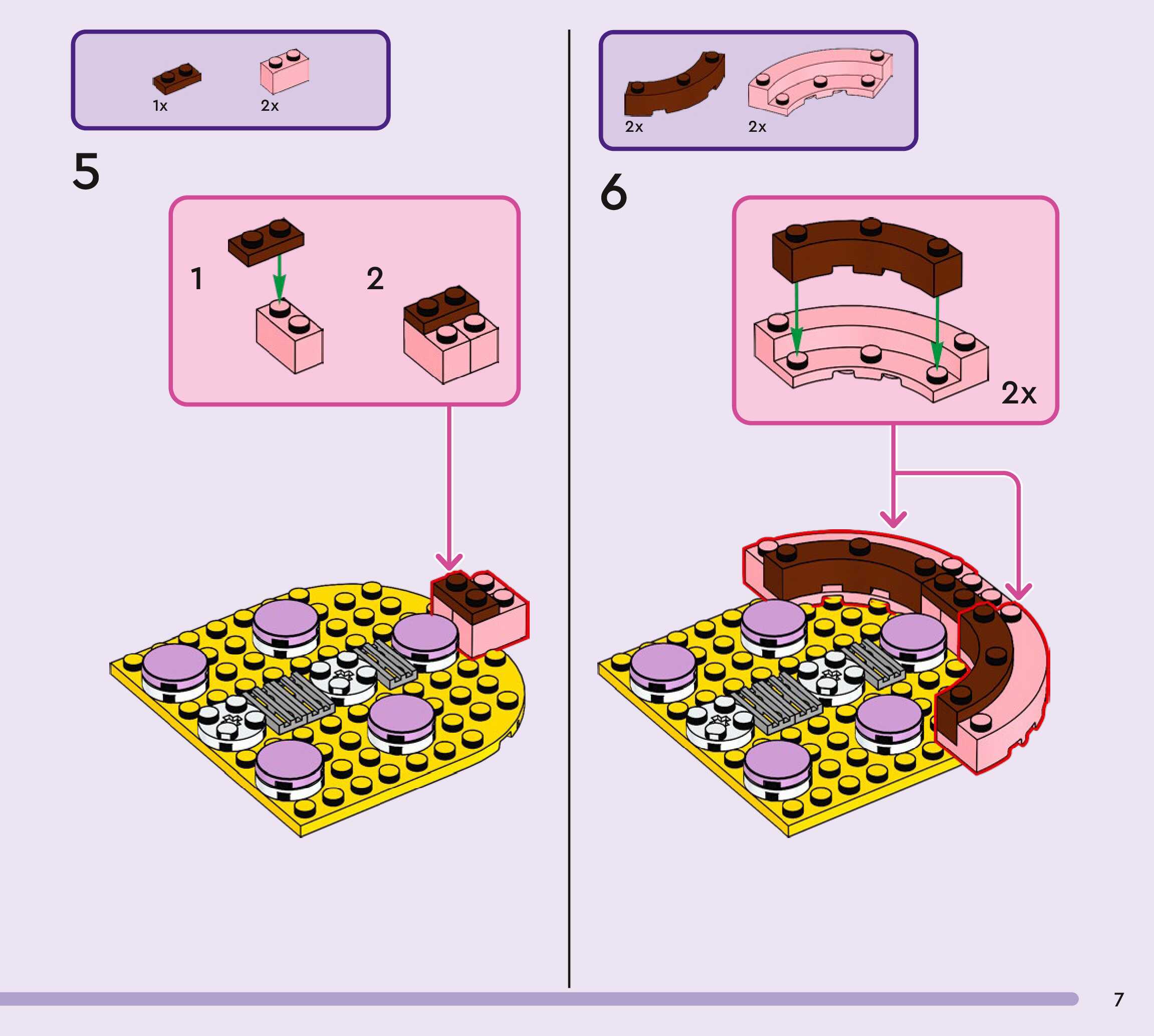 1x
2x

5

1
2

2x
2x

6

2x

7