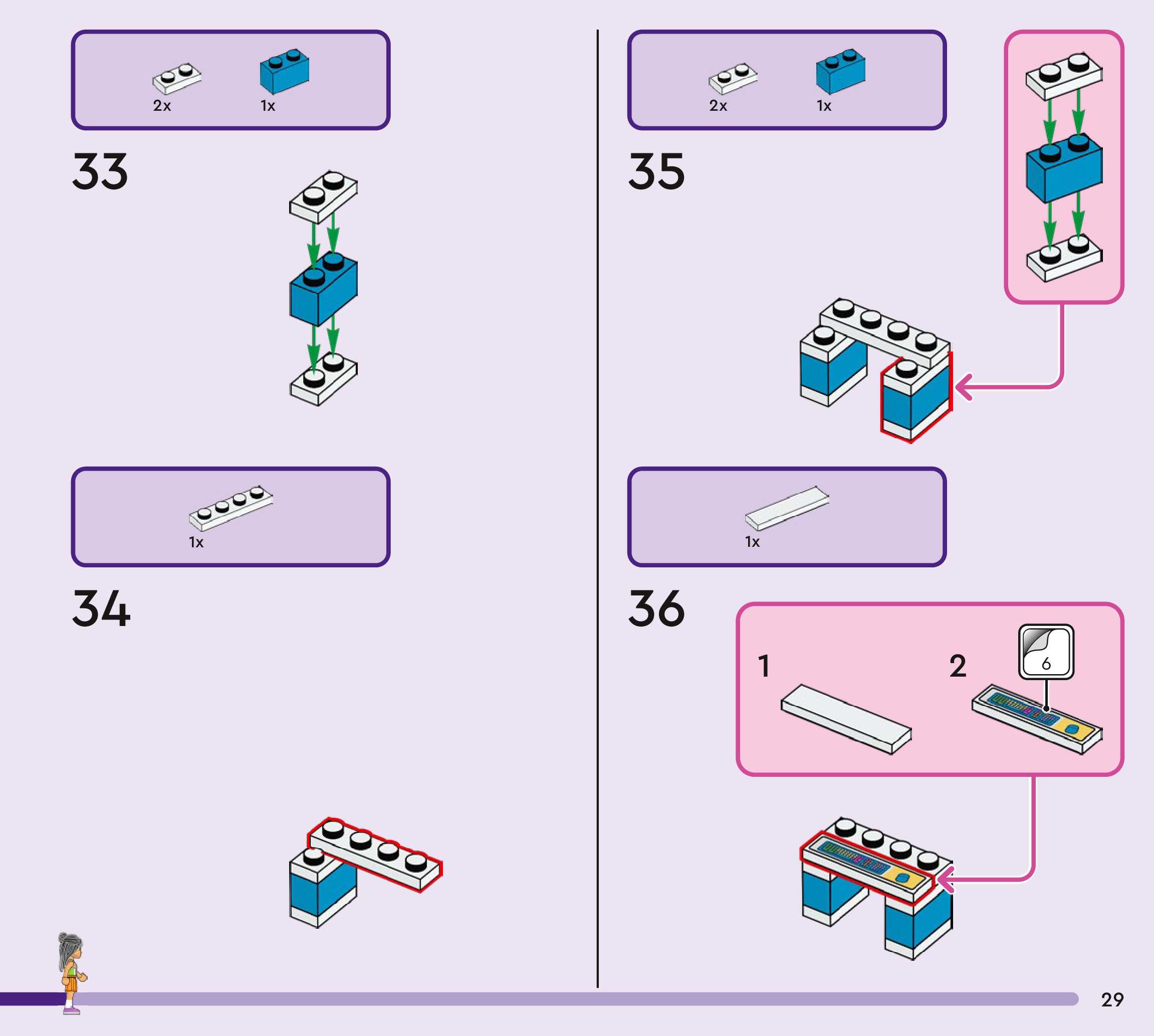 2x 1x

33

1x

34

2x 1x

35

1x

36

1

2

6

29