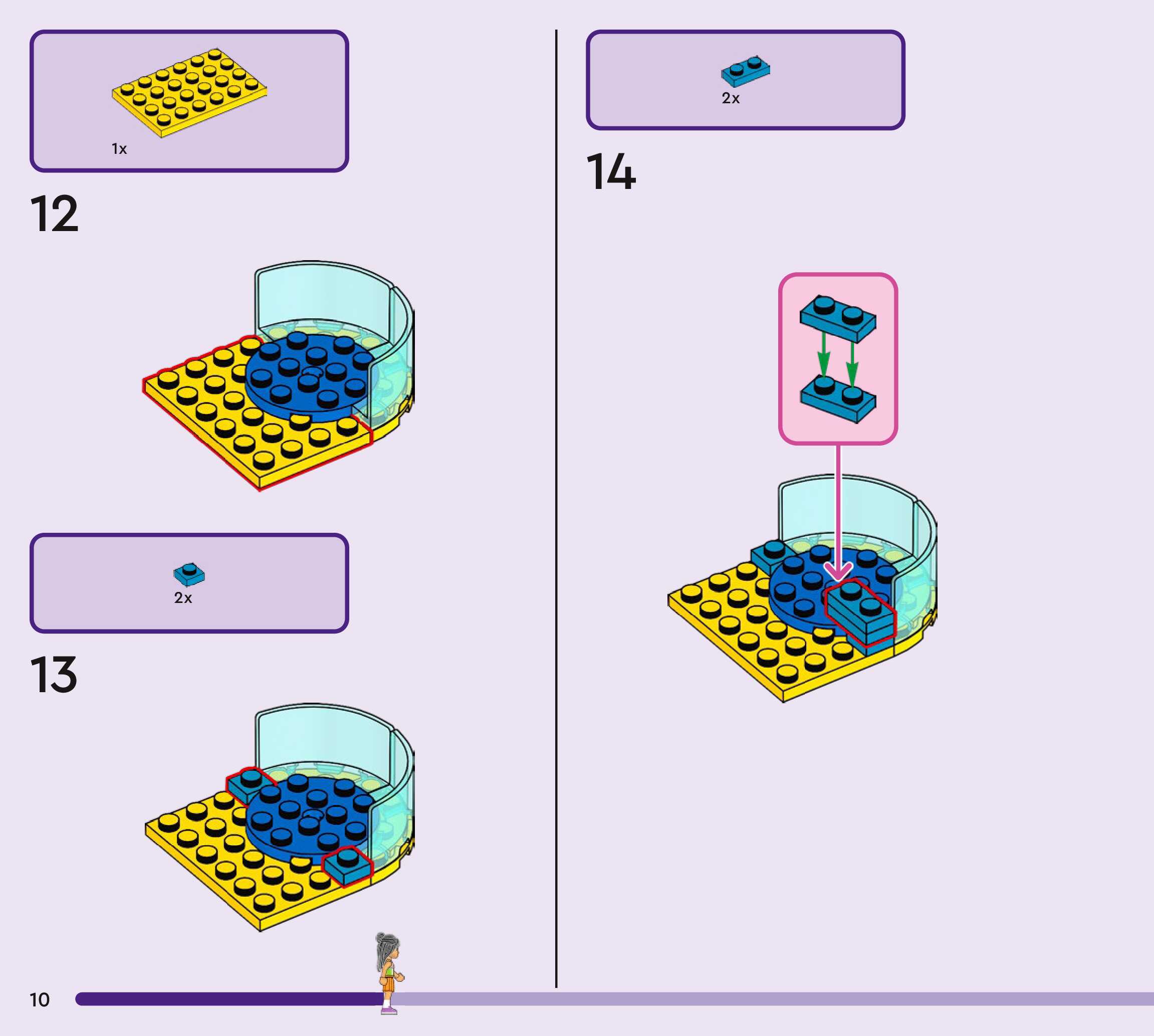 1x

12

2x

13

2x

14

10