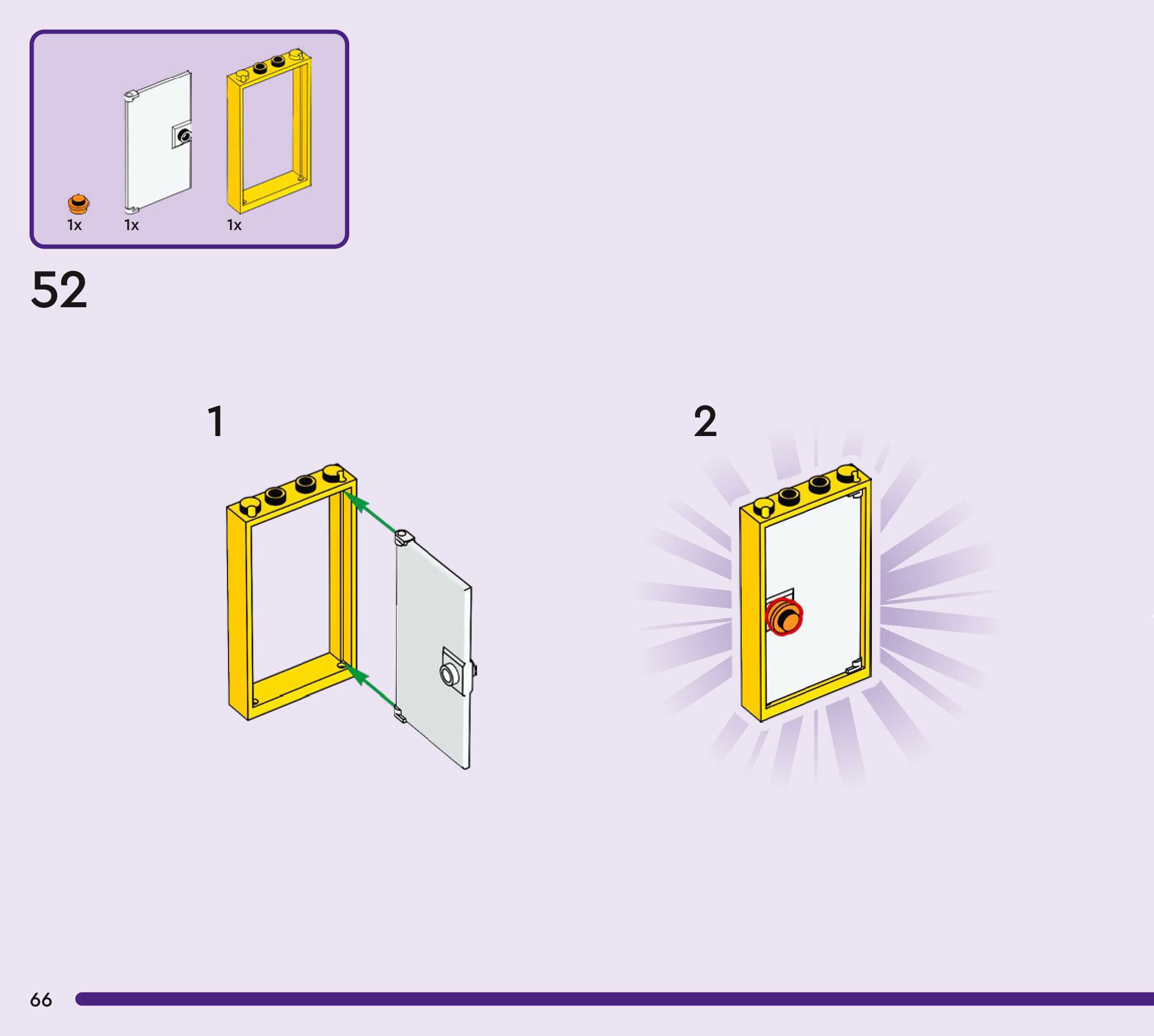 1x
1x
1x

52

1

2

66