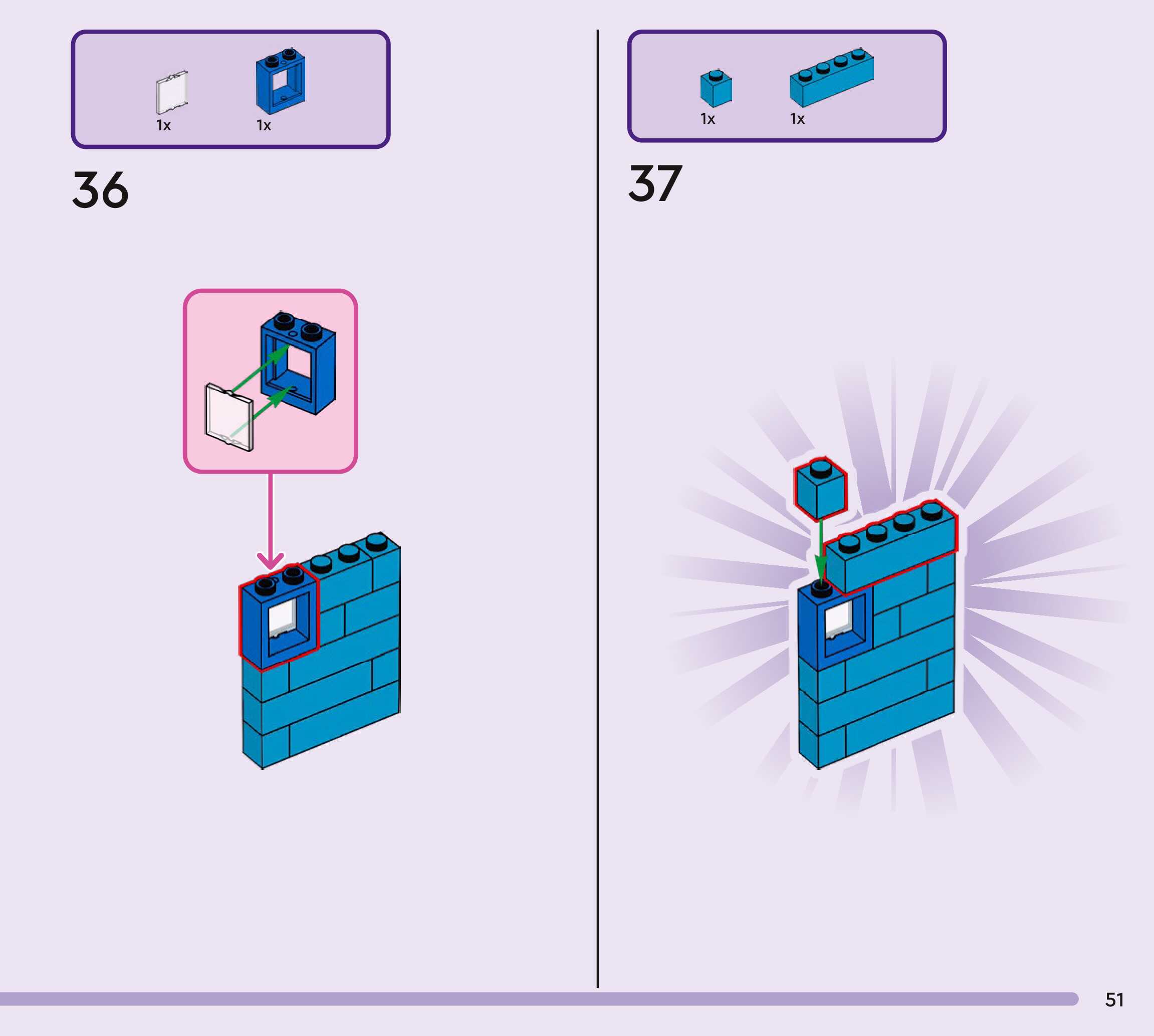 1x 1x

36

1x 1x

37

51