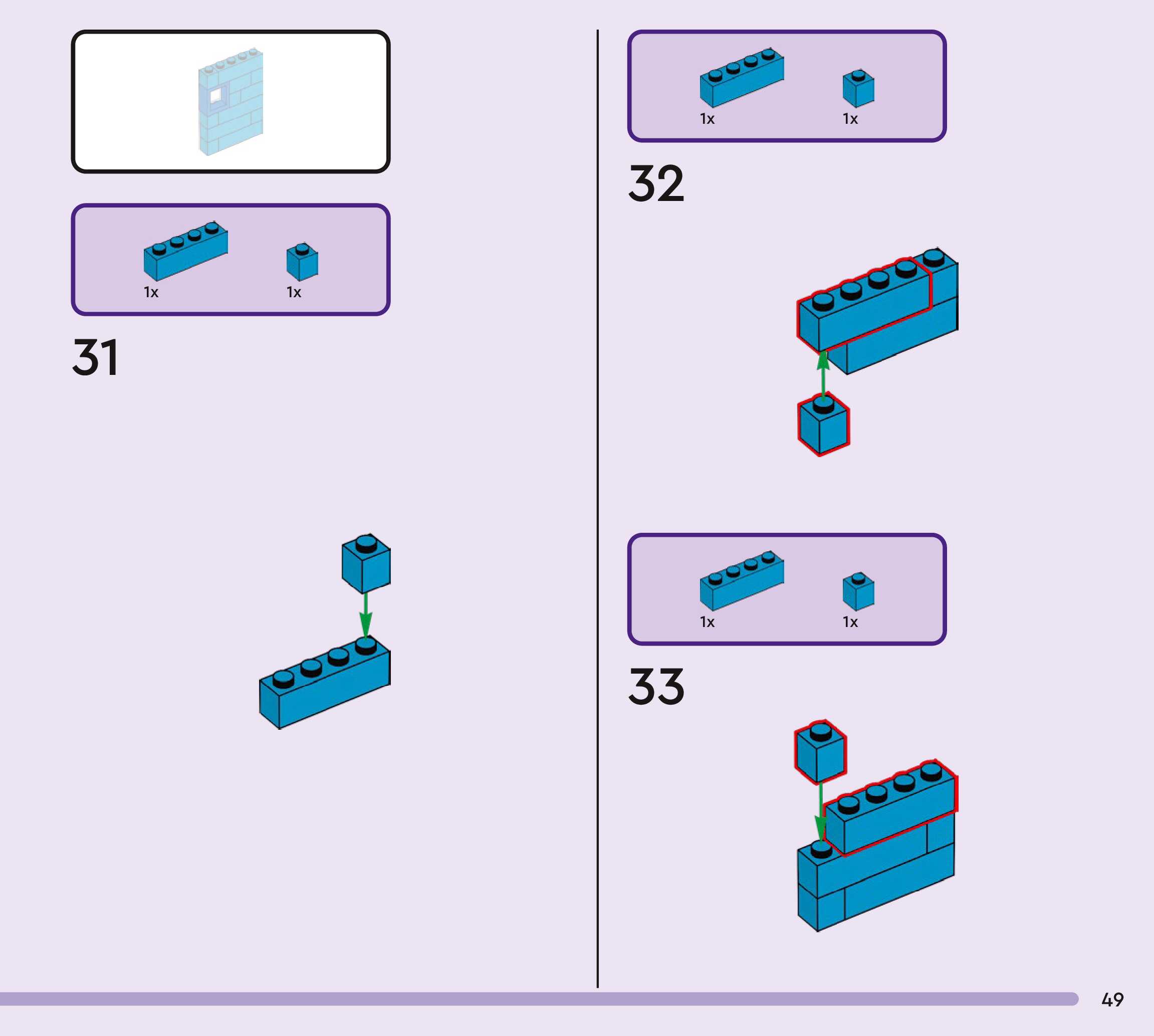 1x

1x

31

1x

1x

32

1x

1x

33

49