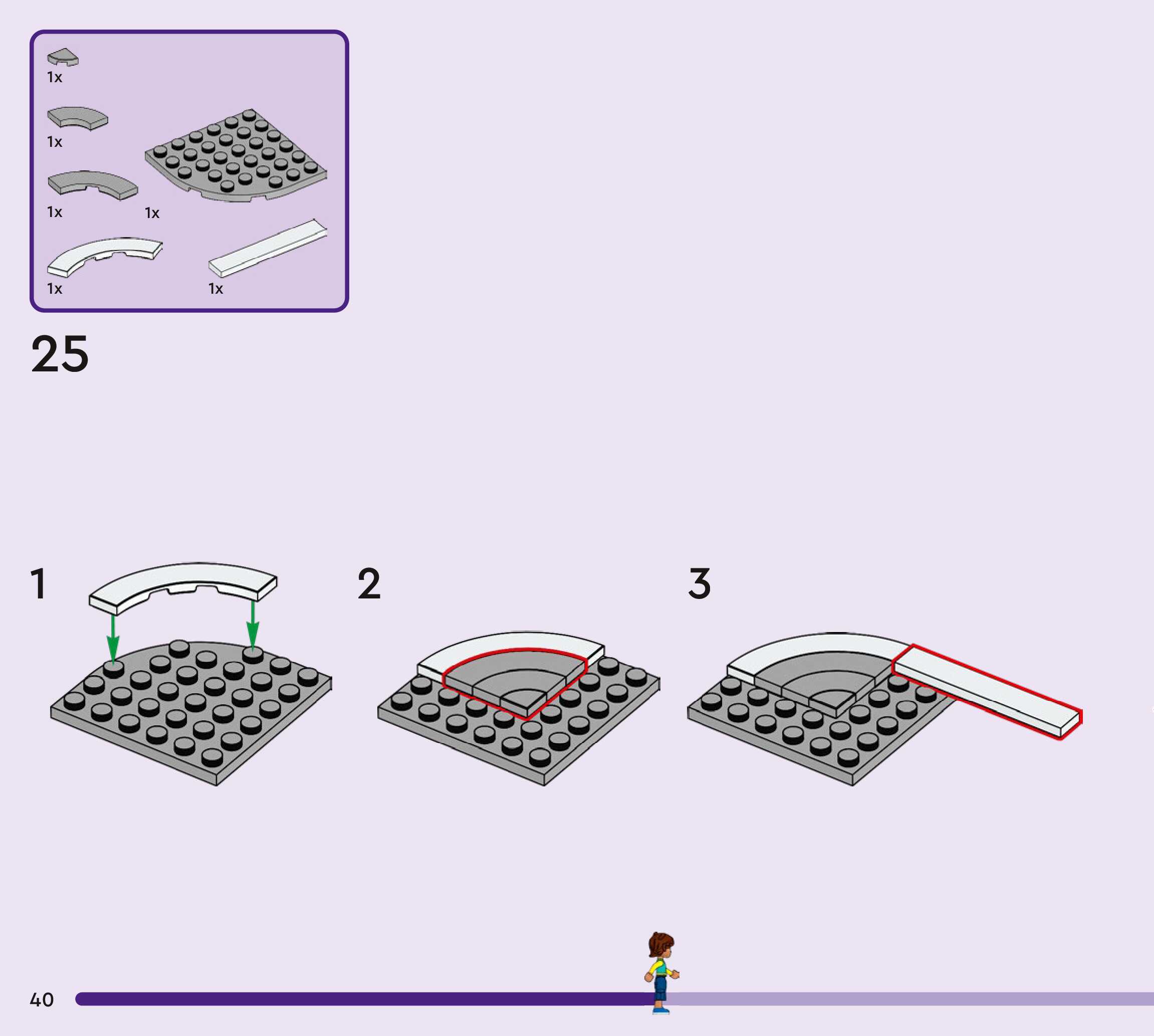 1x

1x

1x

1x

1x

1x

25

1

2

3

40