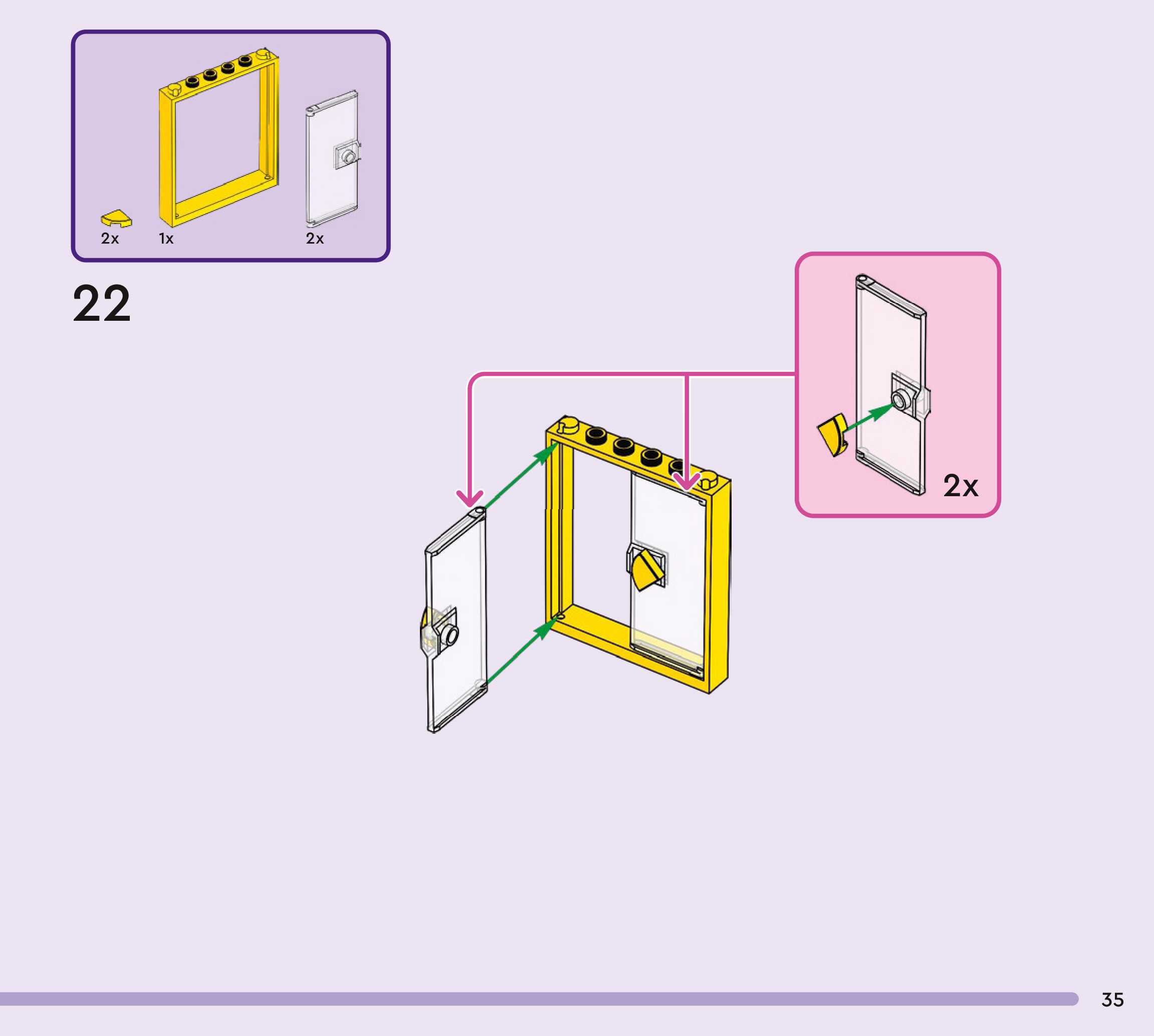 2x 1x 2x

22

2x

35