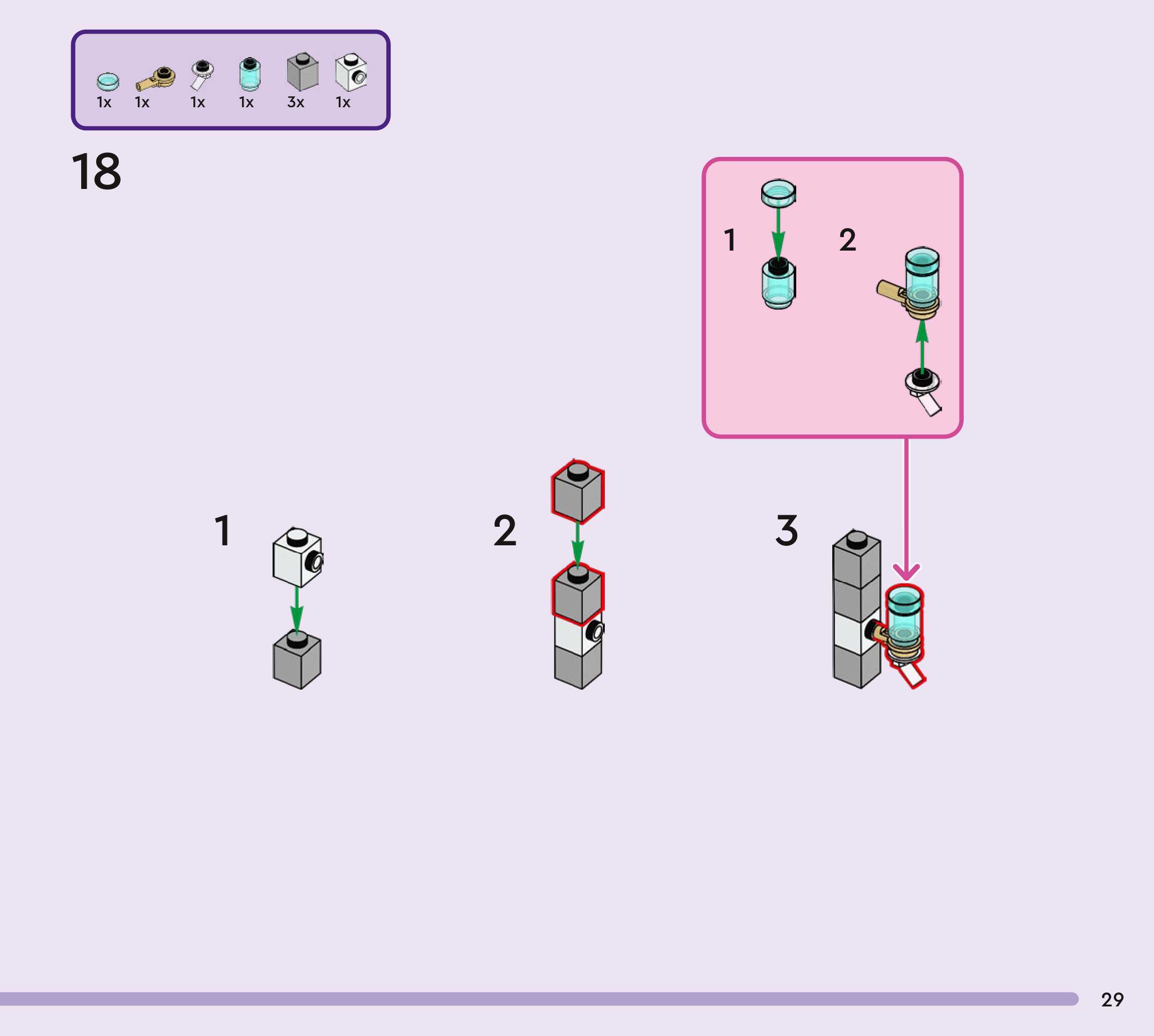 1x 1x 1x 1x 3x 1x

18

1

2

1

2

3

29