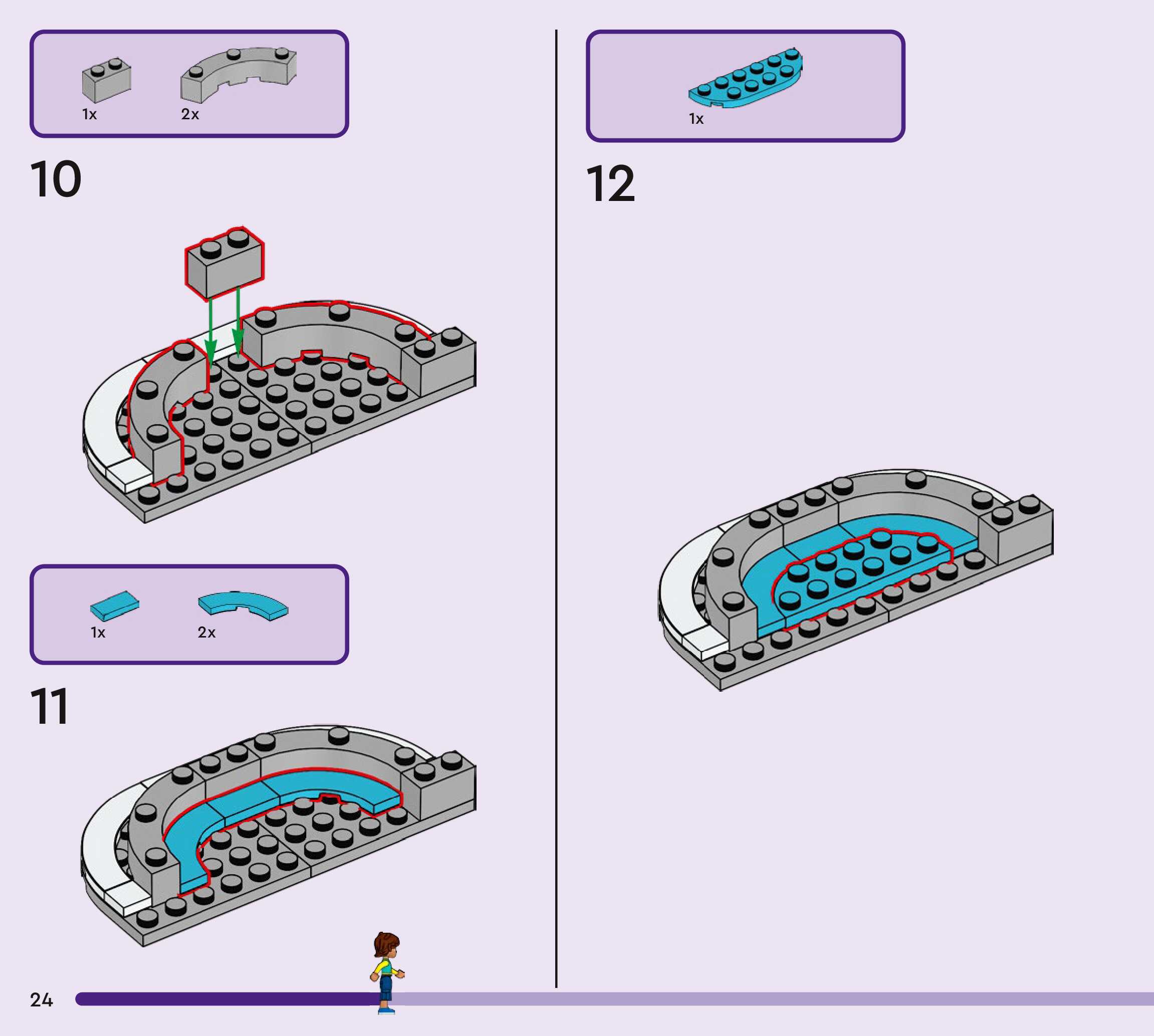 1x 2x

10

1x 2x

11

1x

12

24