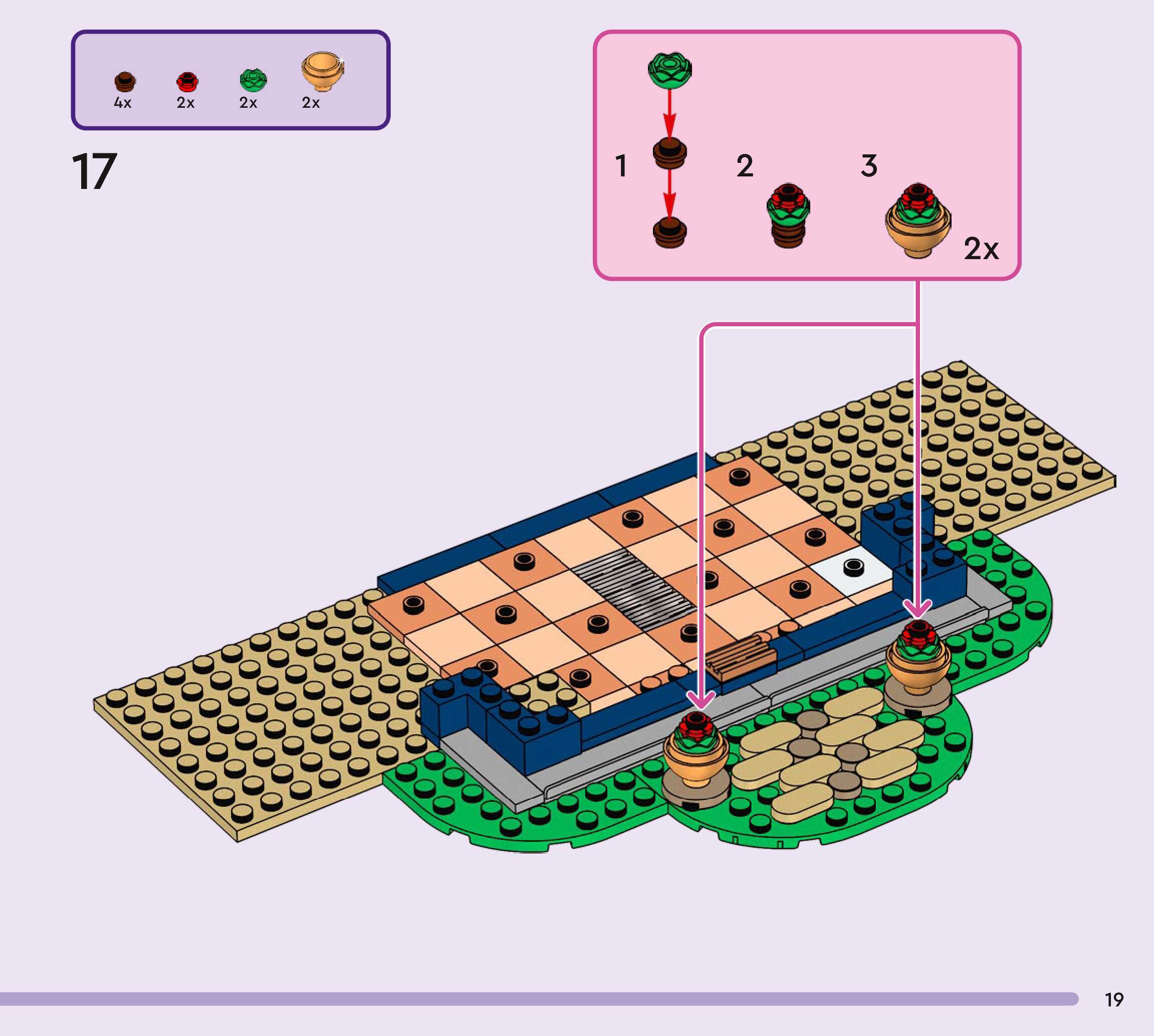 4x 2x 2x 2x

17

1 2 3

2x

19