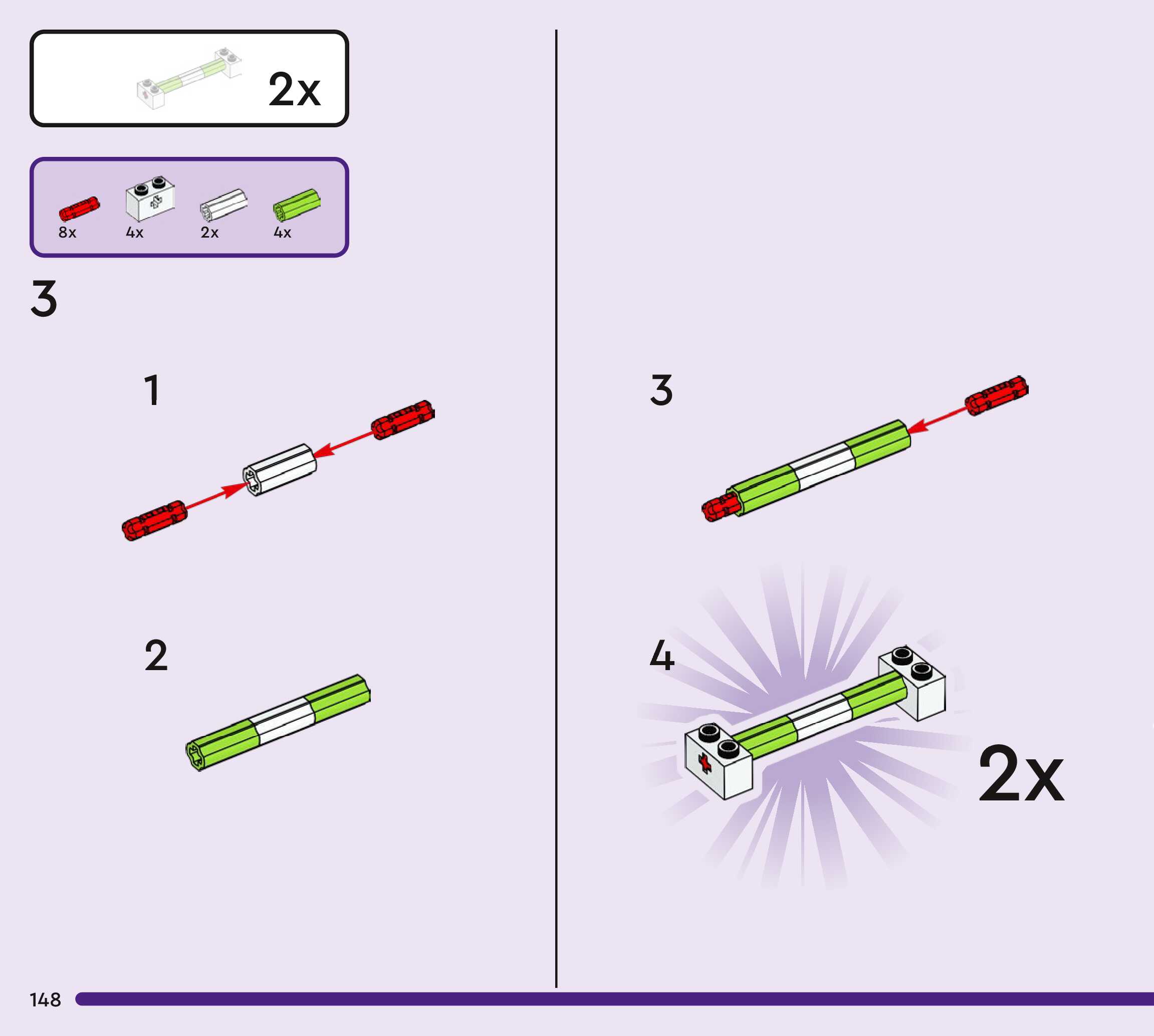 2x

8x 4x 2x 4x

3

1

2

3

4

2x

148