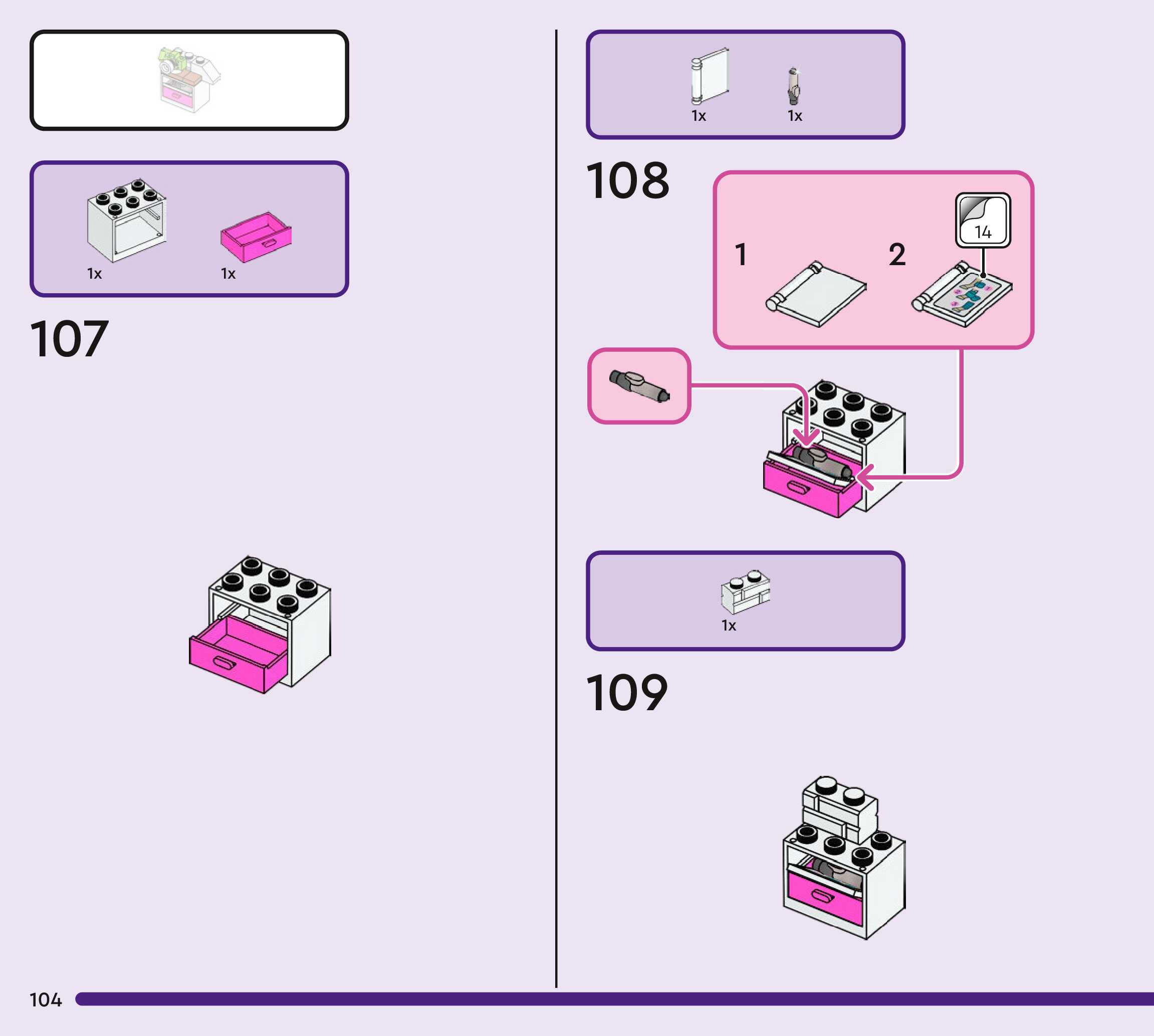 1x 1x

107

1x 1x

108

1

2

14

1x

109

104