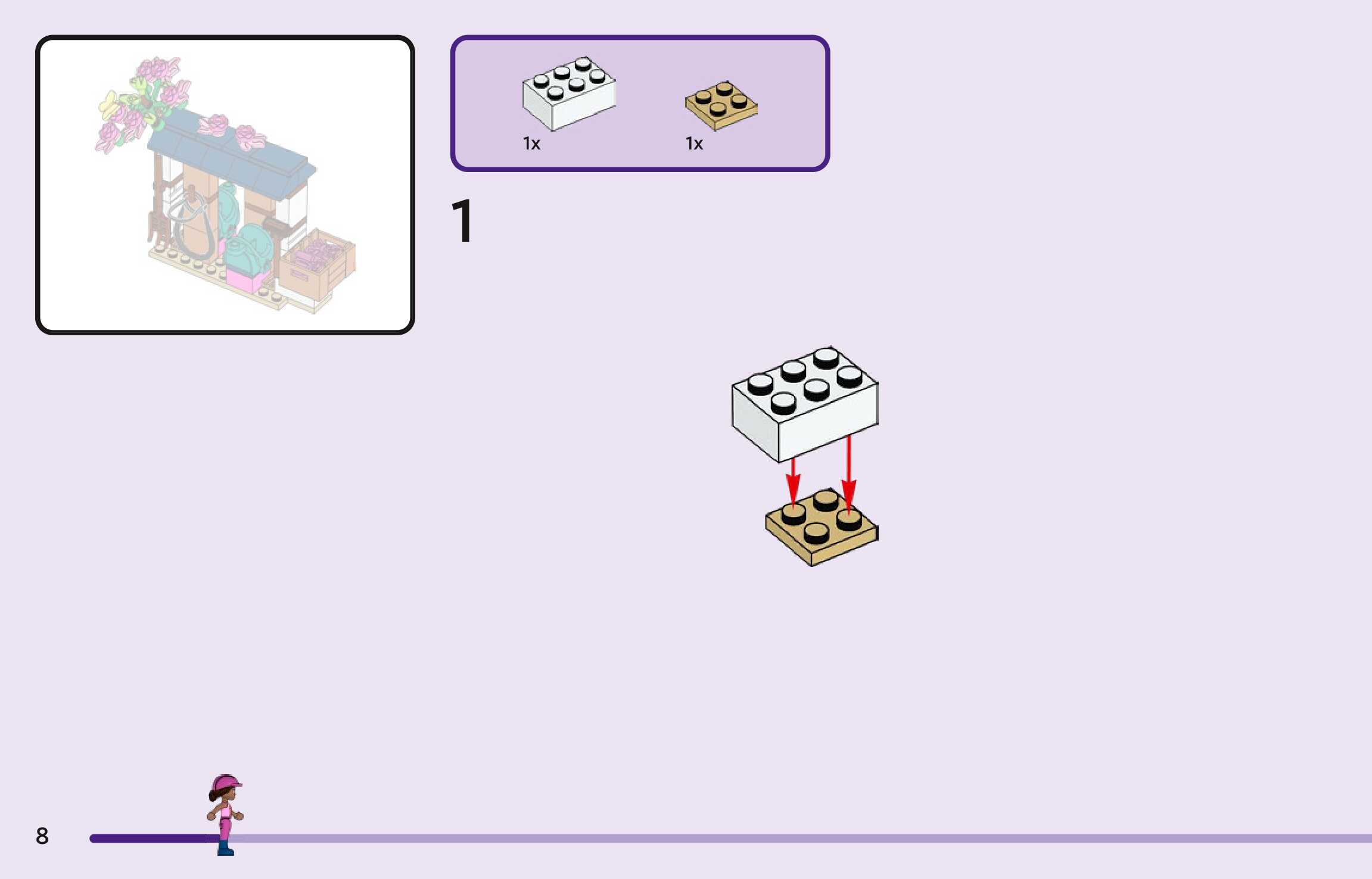 1x

1x

1

8