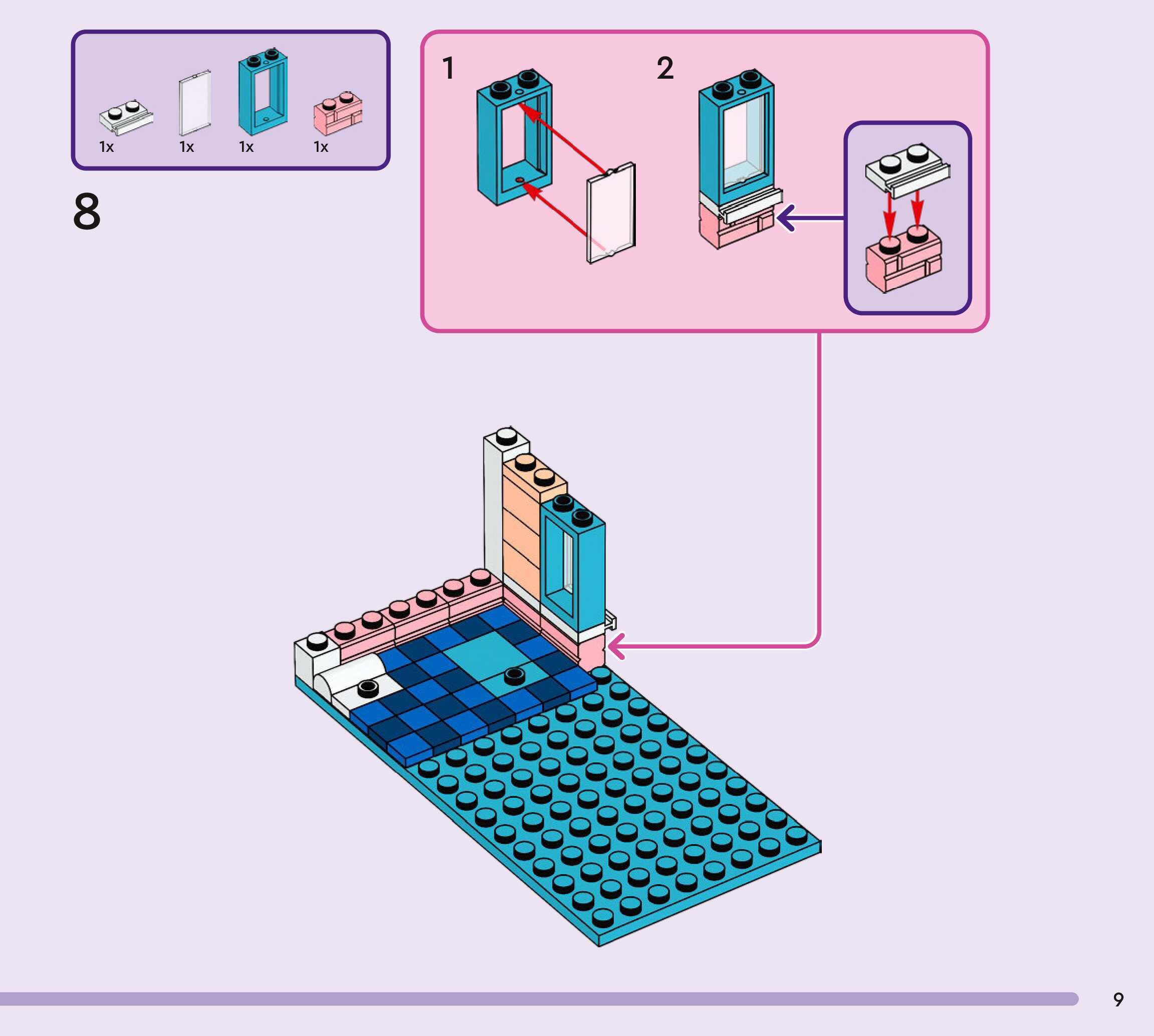 1x 1x 1x 1x

8

1

2

9