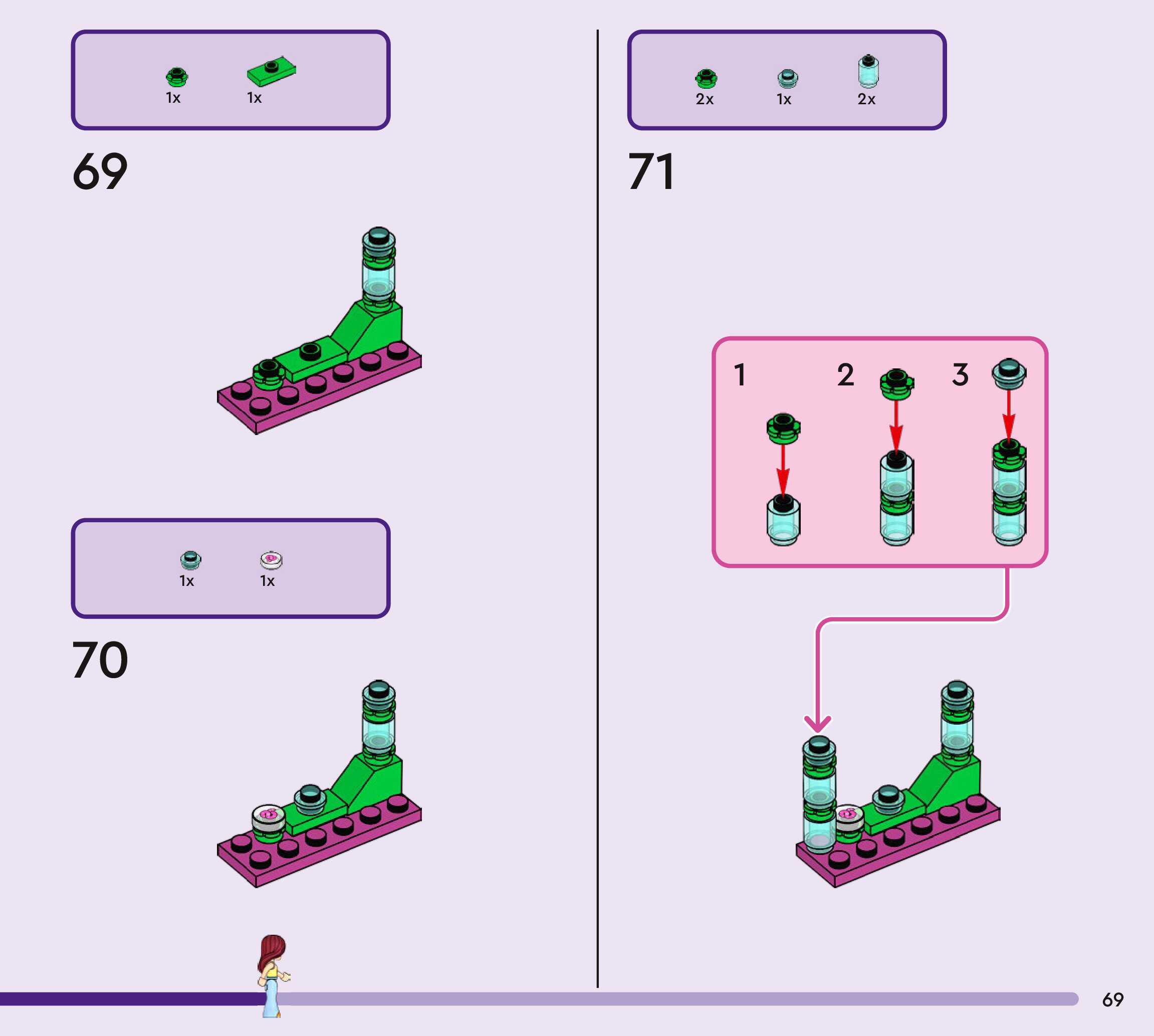 1x 1x

69

1x 1x

70

2x 1x 2x

71

1 2 3

69