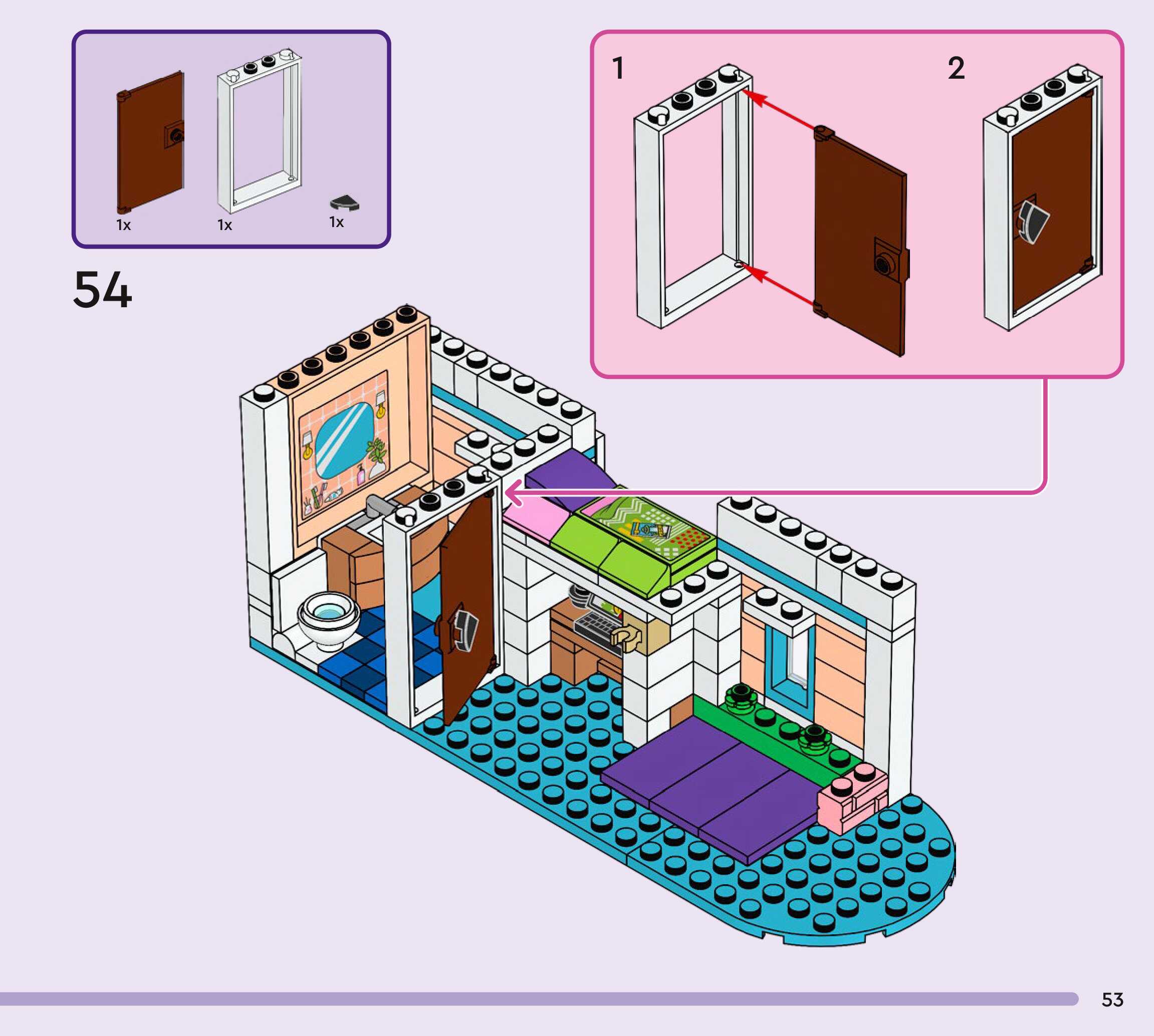 1x 1x 1x

54

1

2

53