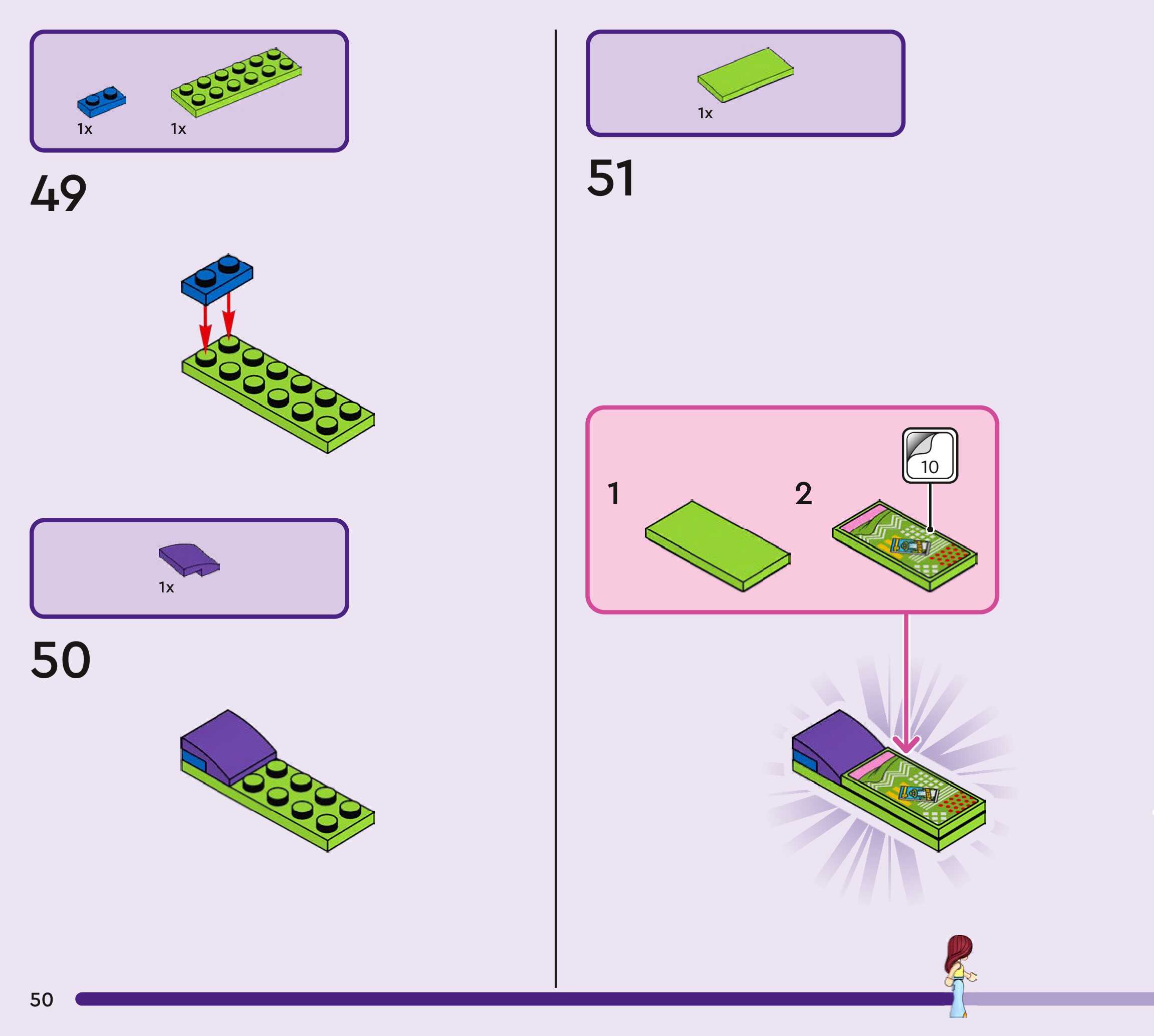 1x 1x

49

1x

50

1x

51

1

2

10

50