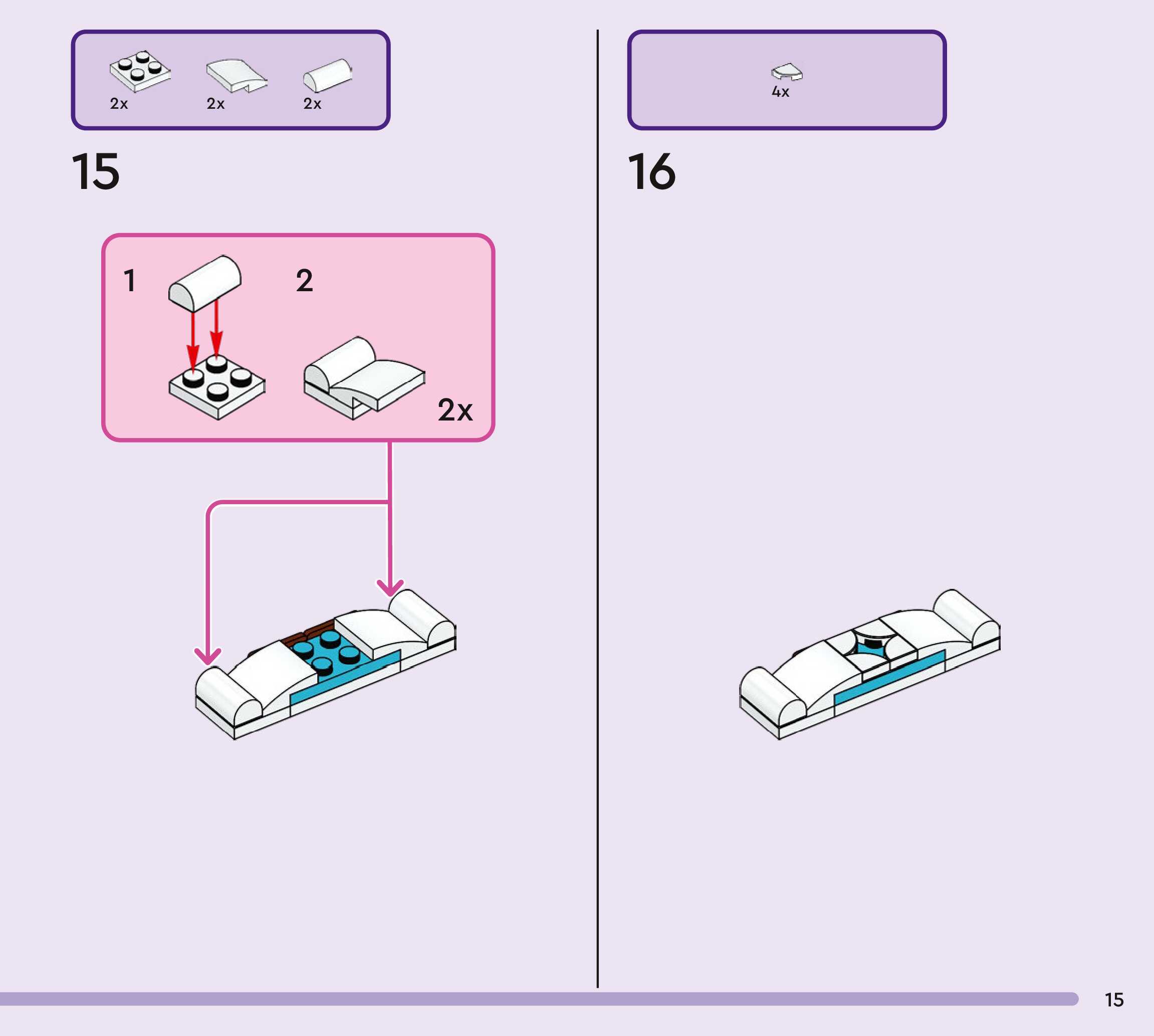 2x 2x 2x

15

1

2

2x

4x

16

15