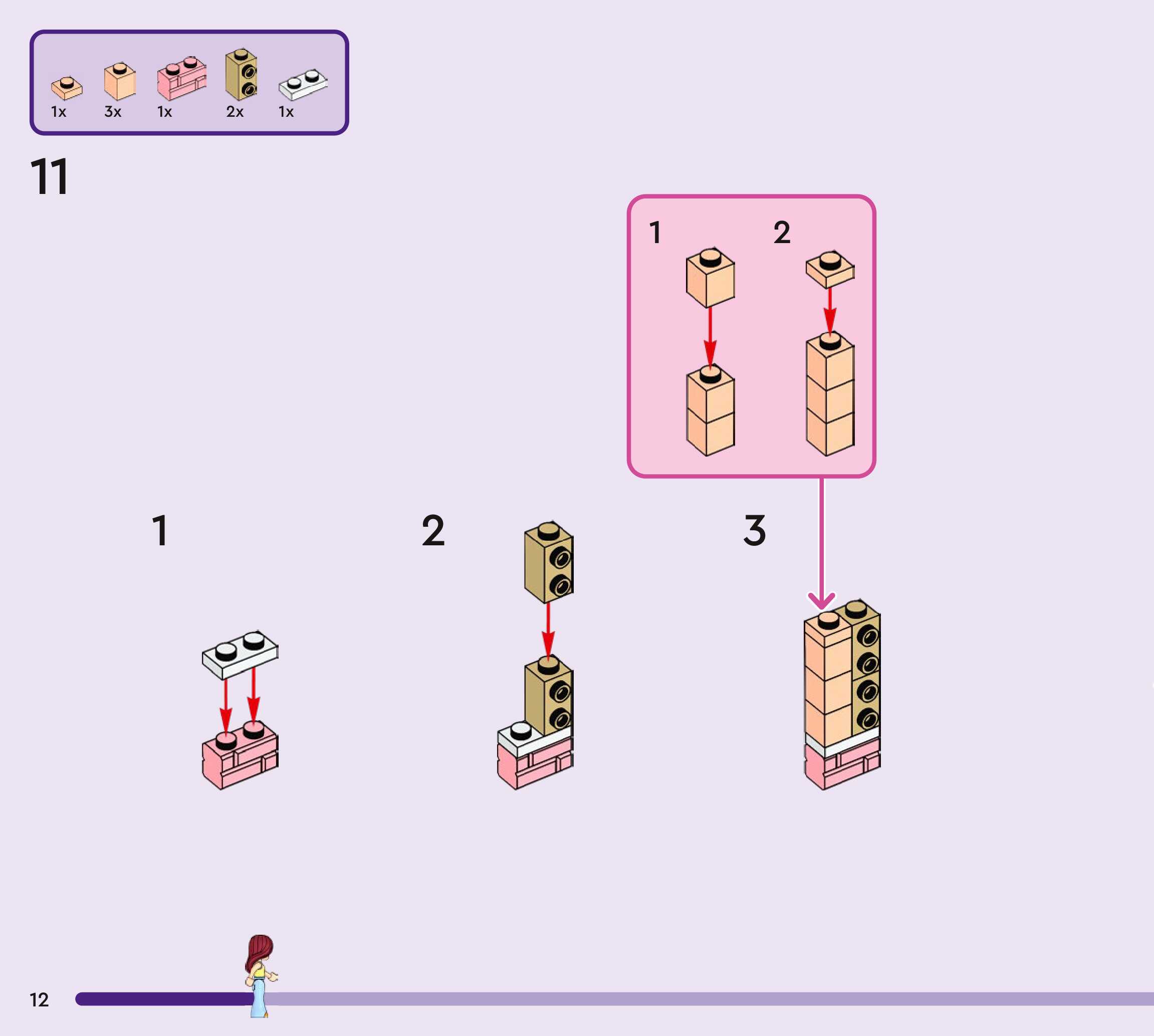 1x 3x 1x 2x 1x

11

1 2

1

2

3

12