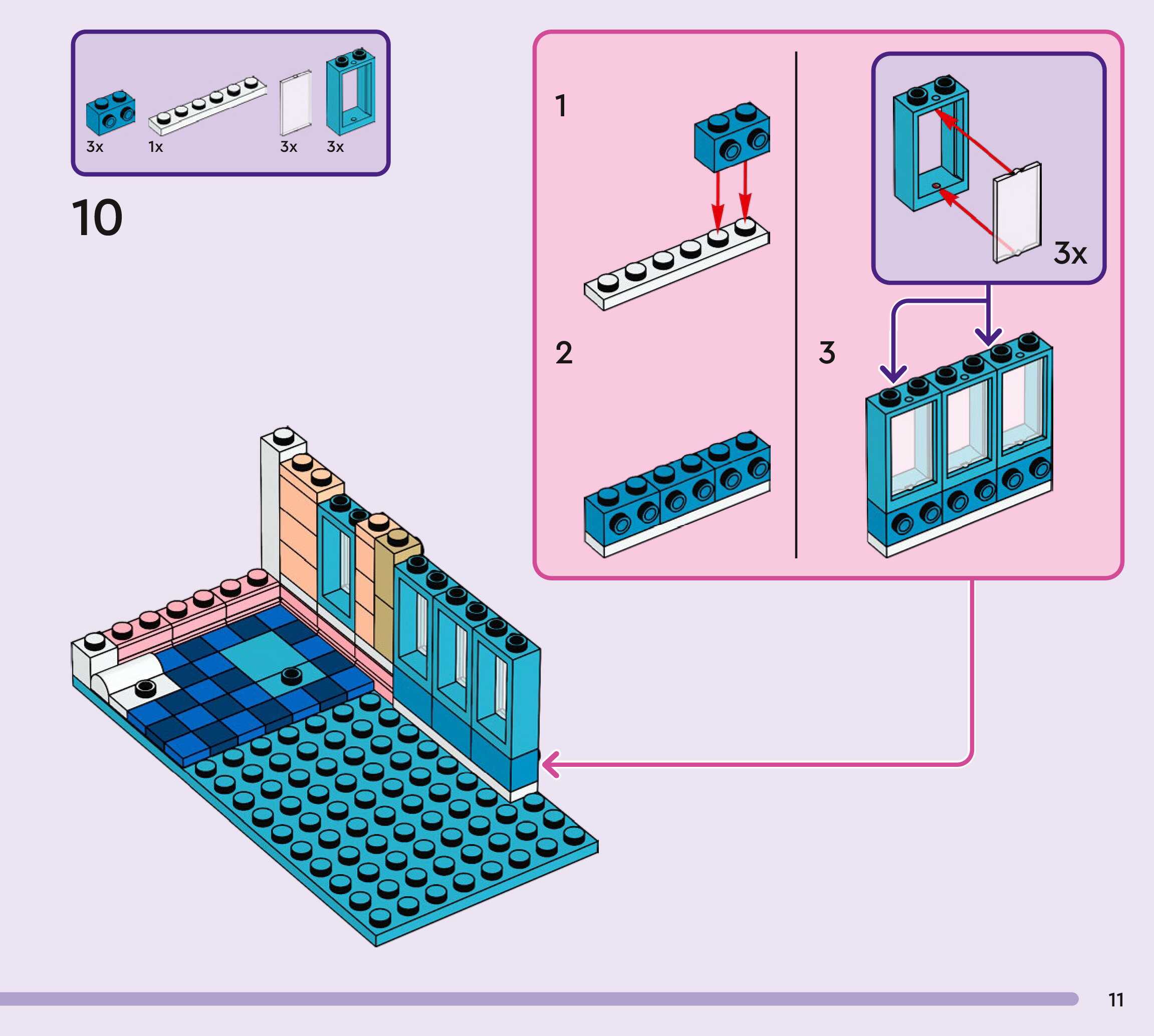 3x 1x 3x 3x

10

1

2

3x

3

11