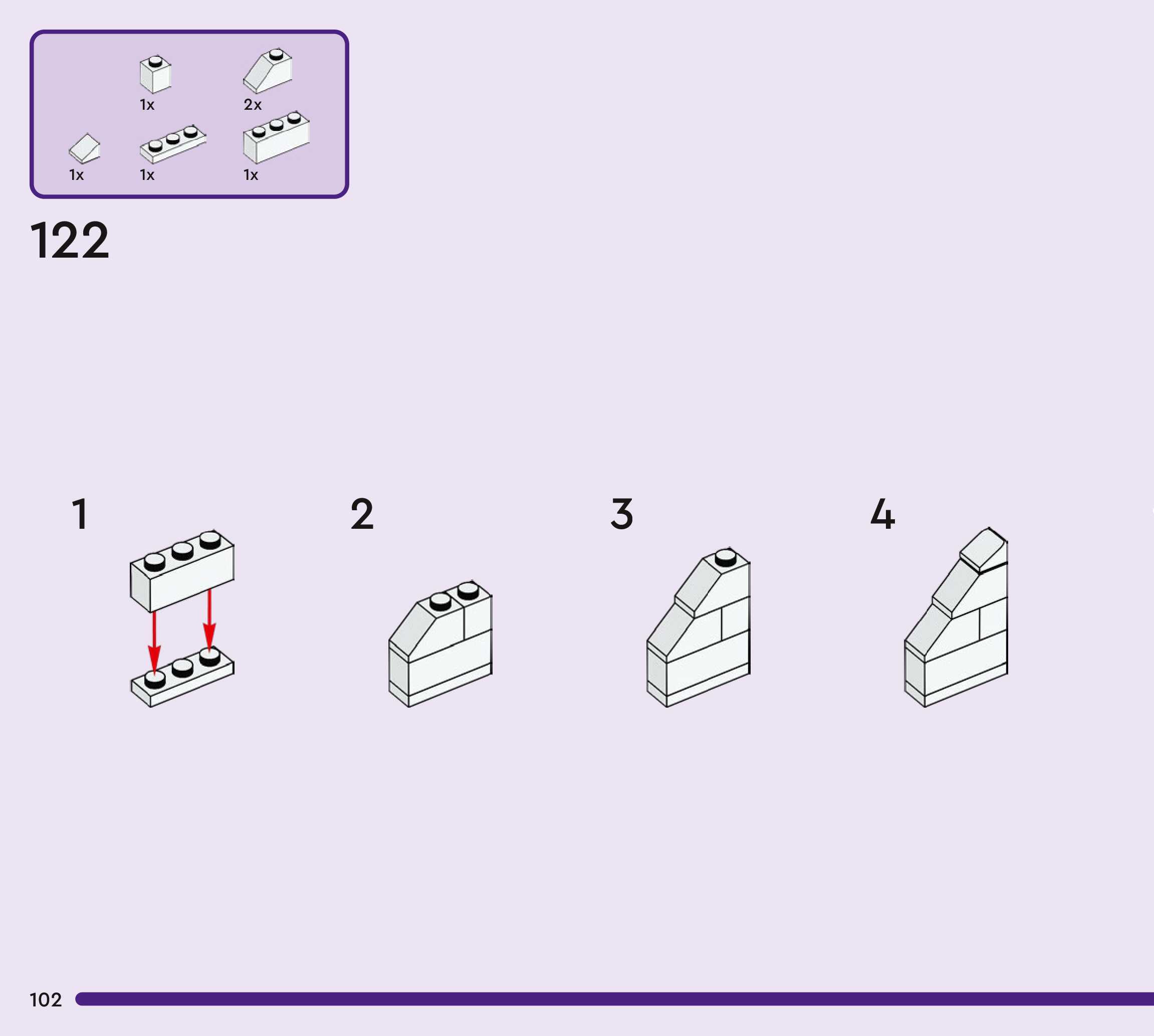 1x
2x
1x
1x
1x

122

1

2

3

4

102