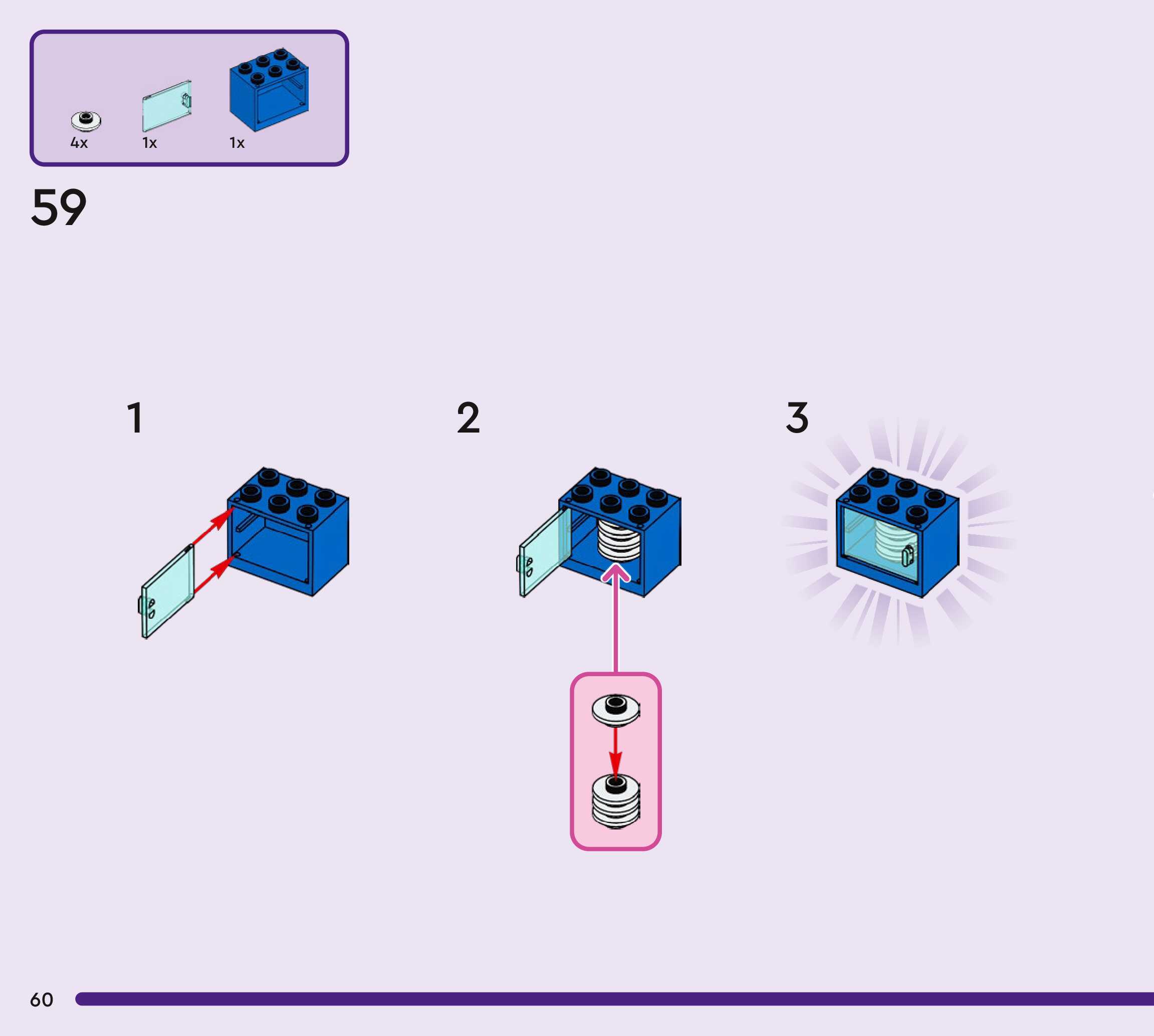 4x 1x 1x

59

1

2

3

60