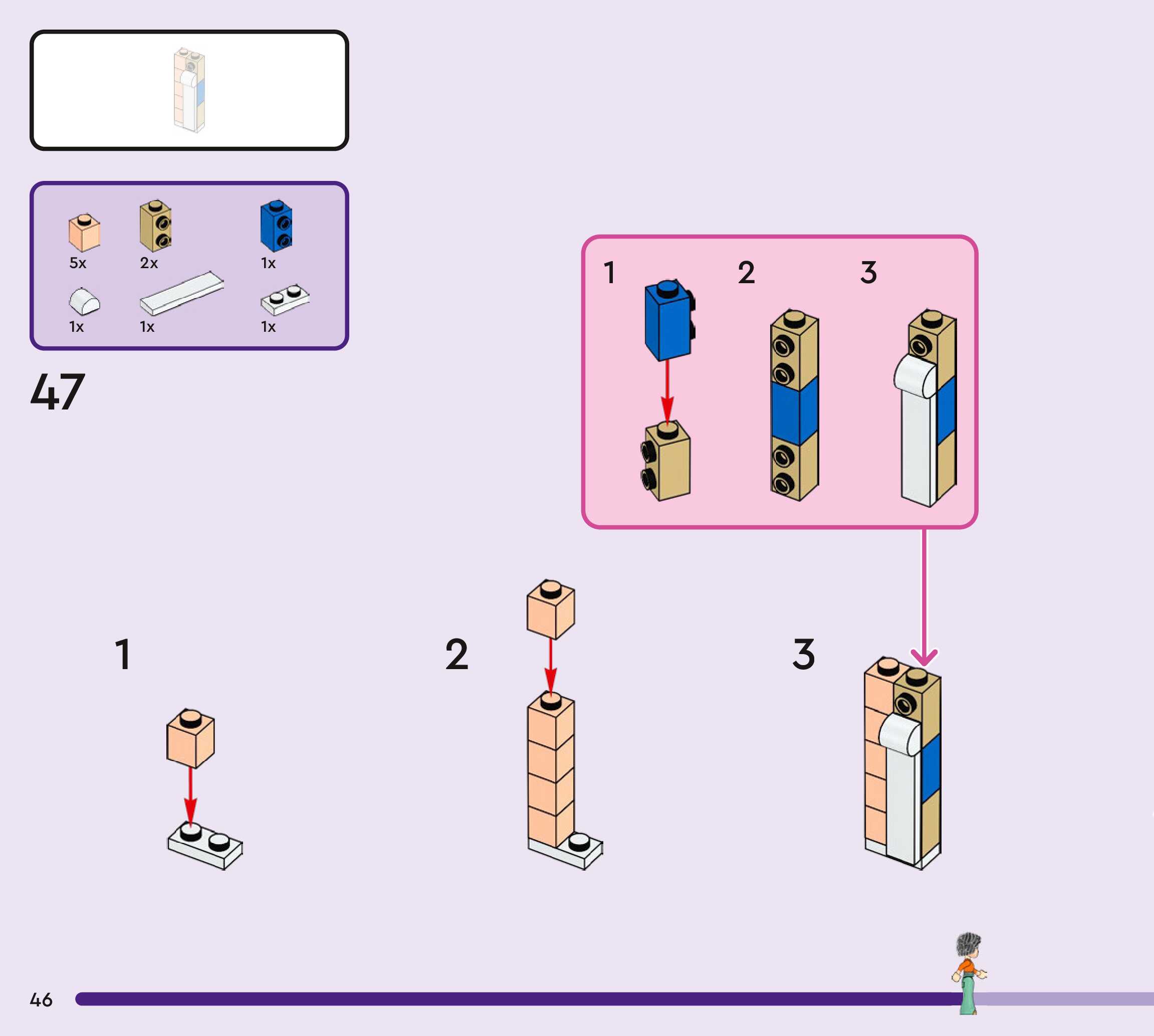 5x 2x 1x

1x 1x 1x

47

1 2 3

1

2

3

46