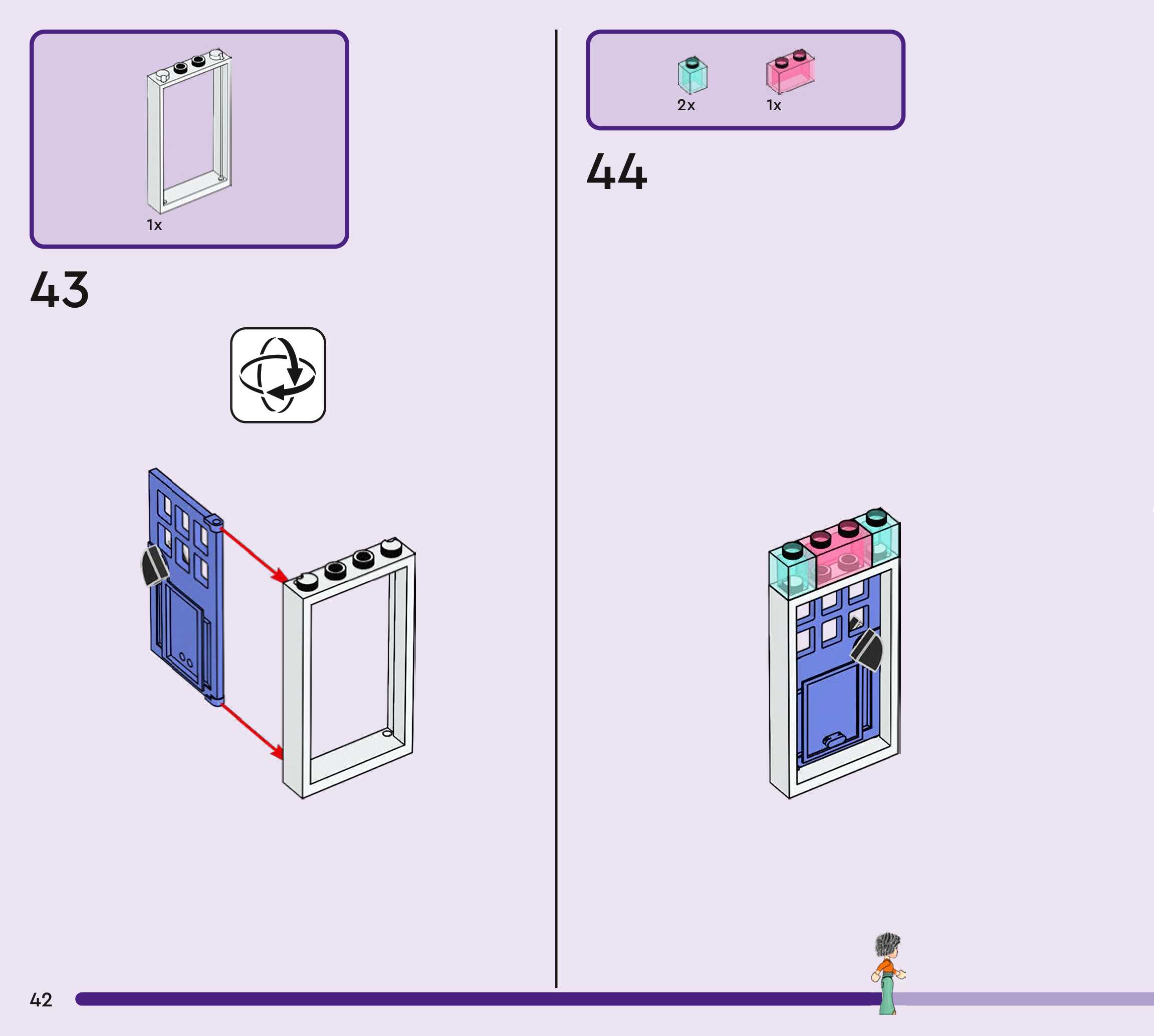 1x

43

2x 1x

44

42